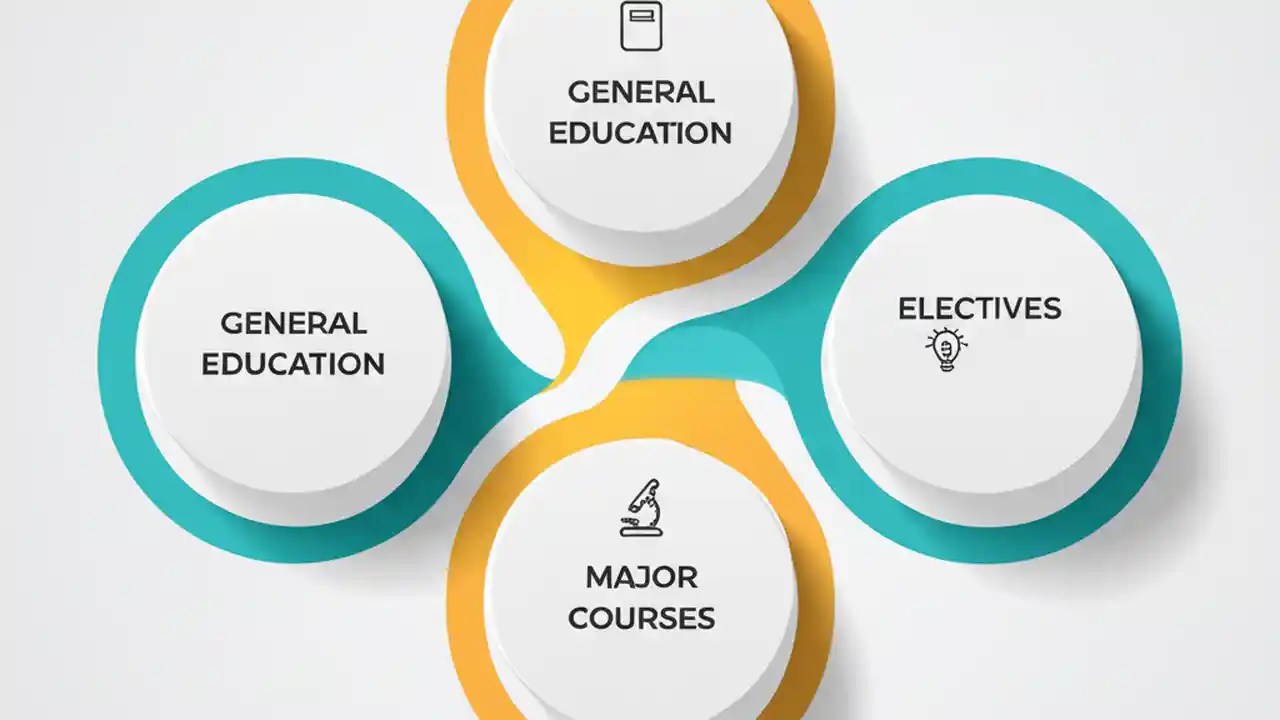 GENERAL EDUCATION

GENERAL EDUCATION

ELECTIVES

MAJOR COURSES