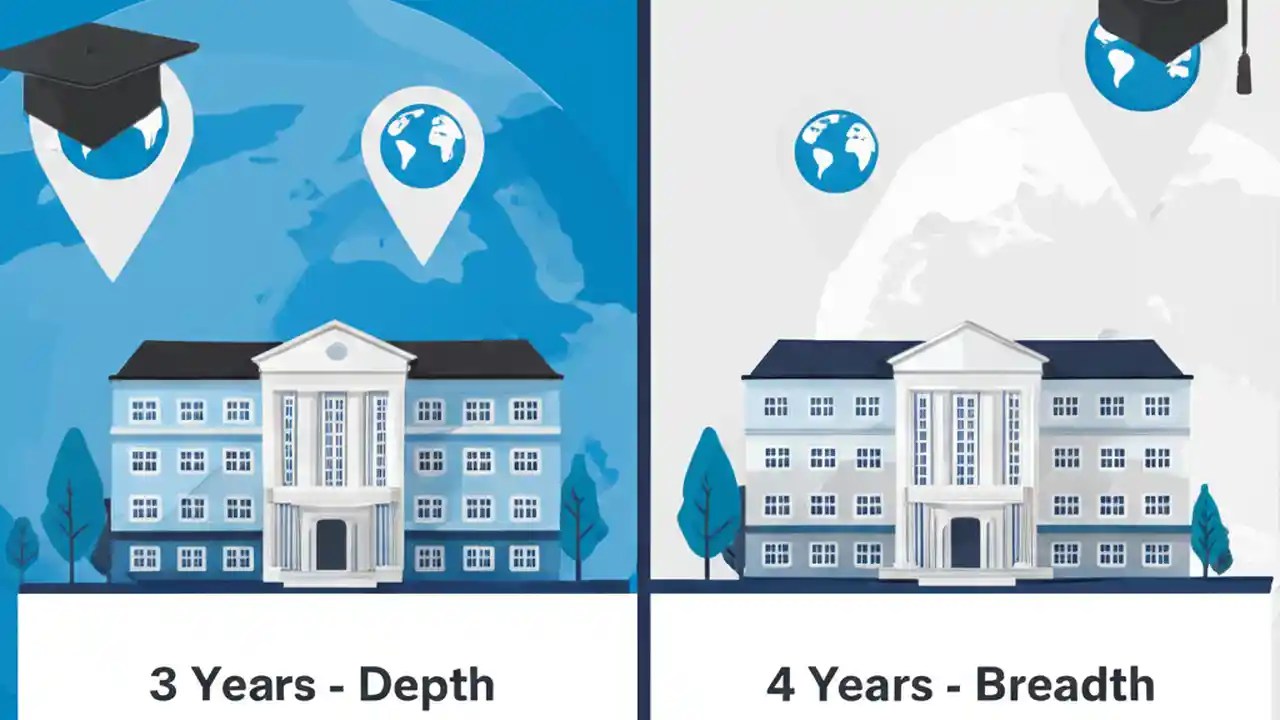 3 Years - Depth

4 Years - Breadth