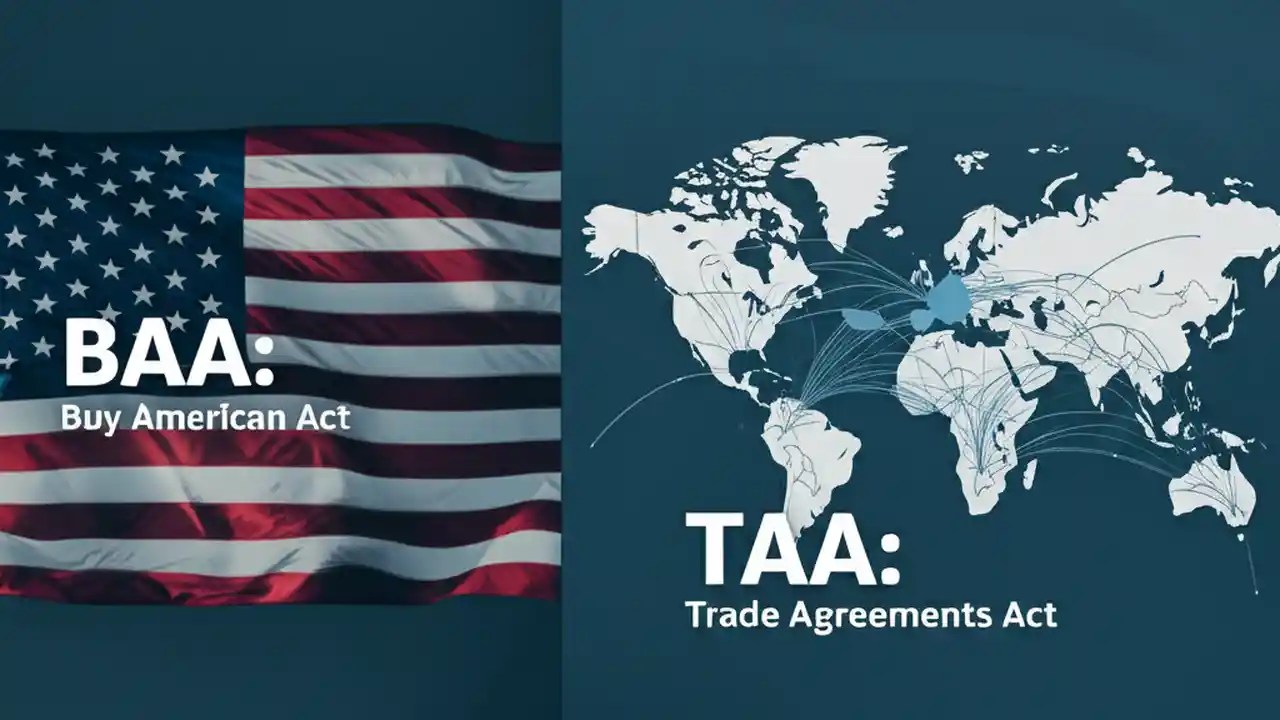 BAA:
Buy American Act

TAA:
Trade Agreements Act