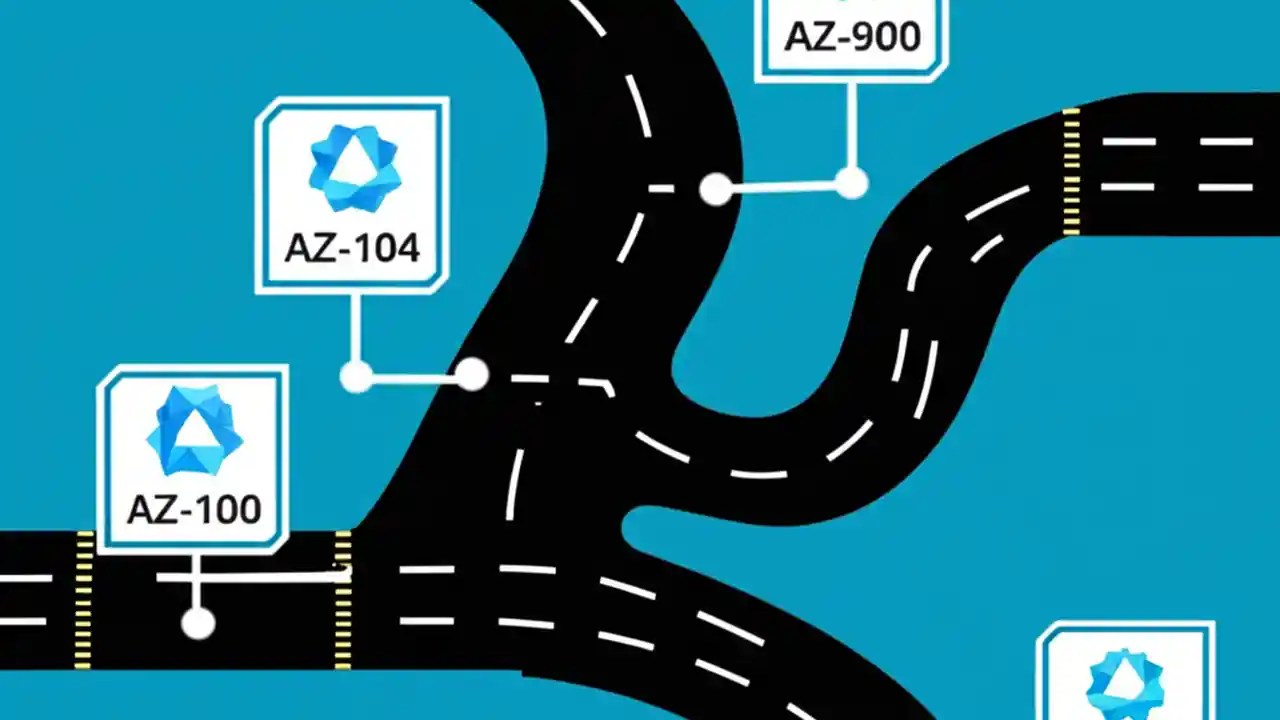 AZ-900

AZ-104

AZ-100