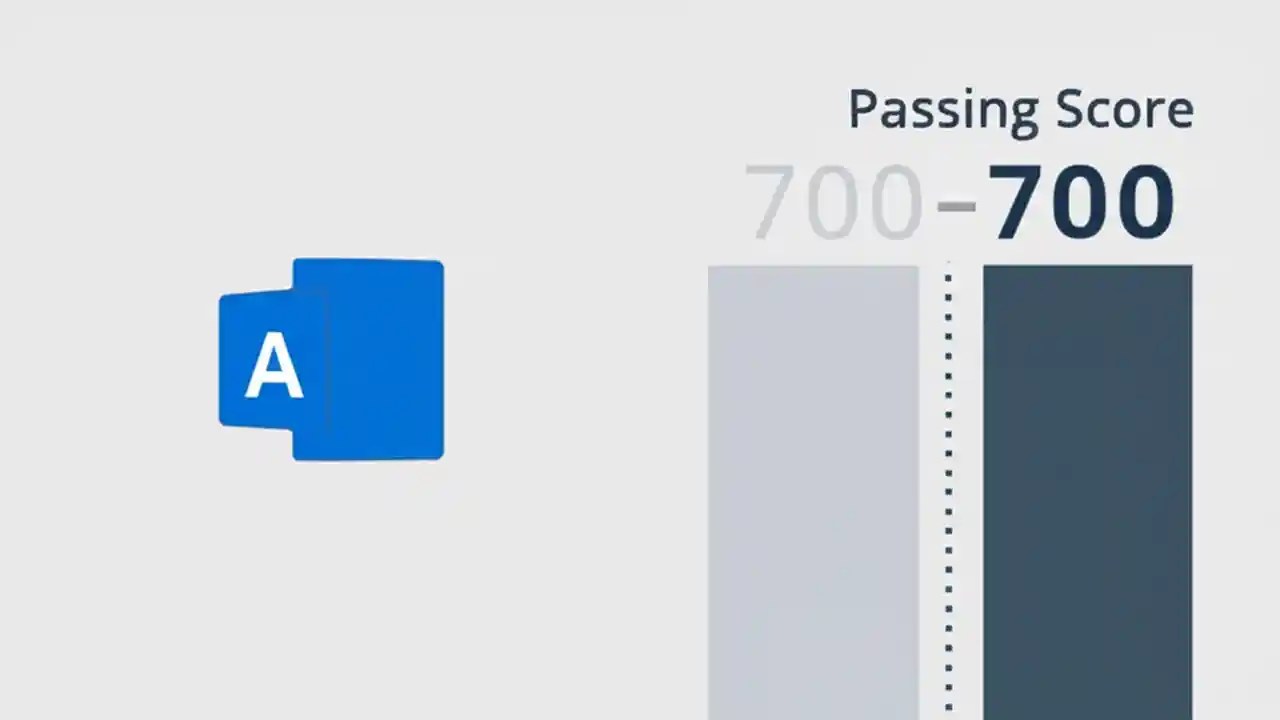 Passing Score

700–700

A