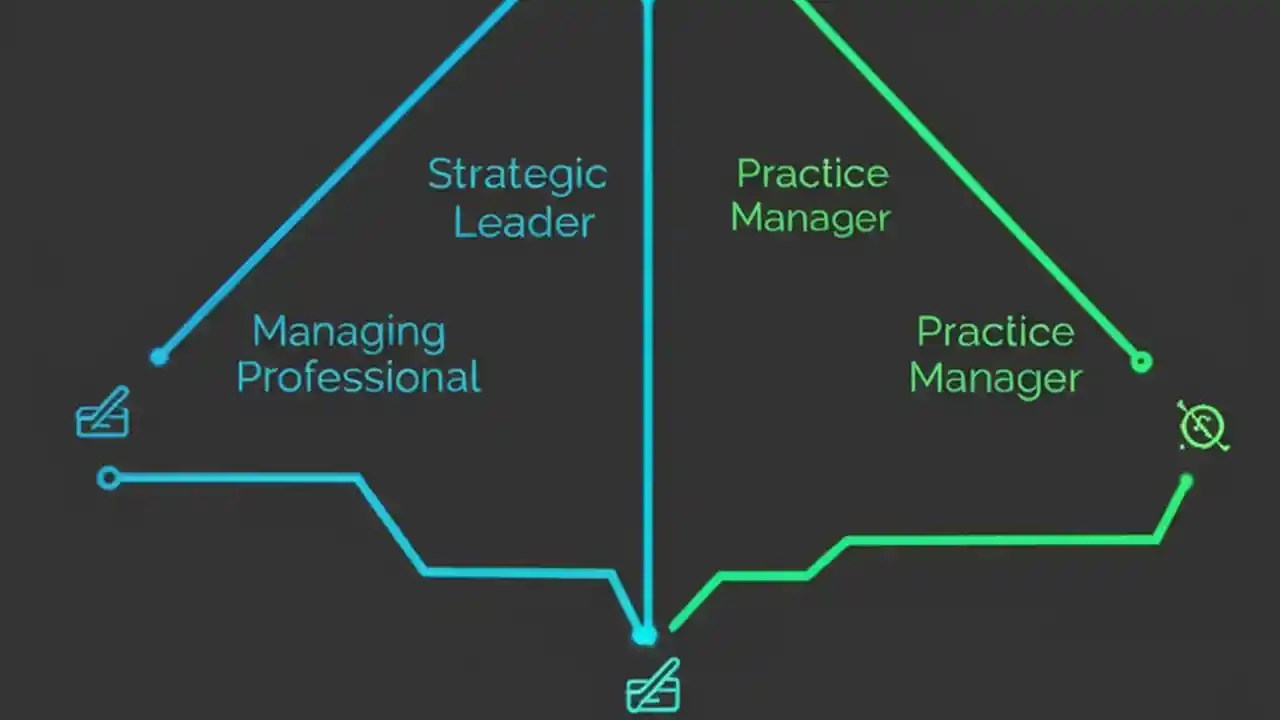 Strategic Leader

Practice Manager

Managing Professional

Practice Manager