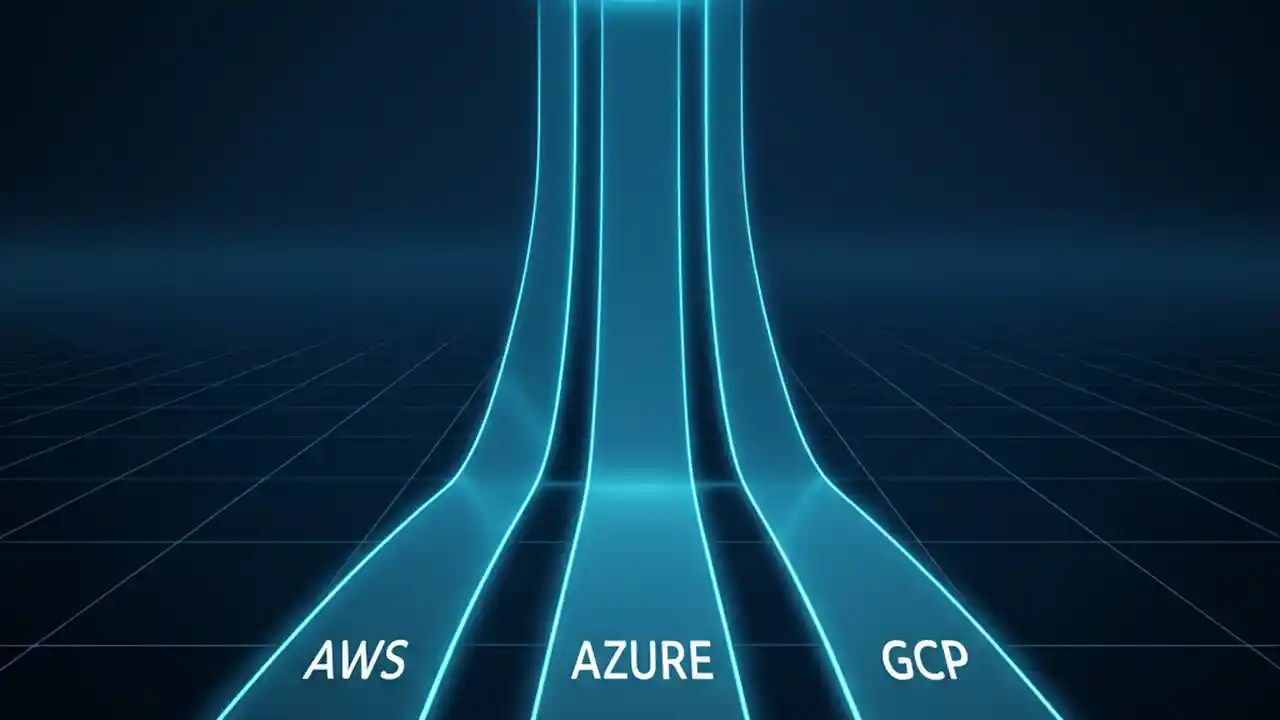 AWS AZURE GCP