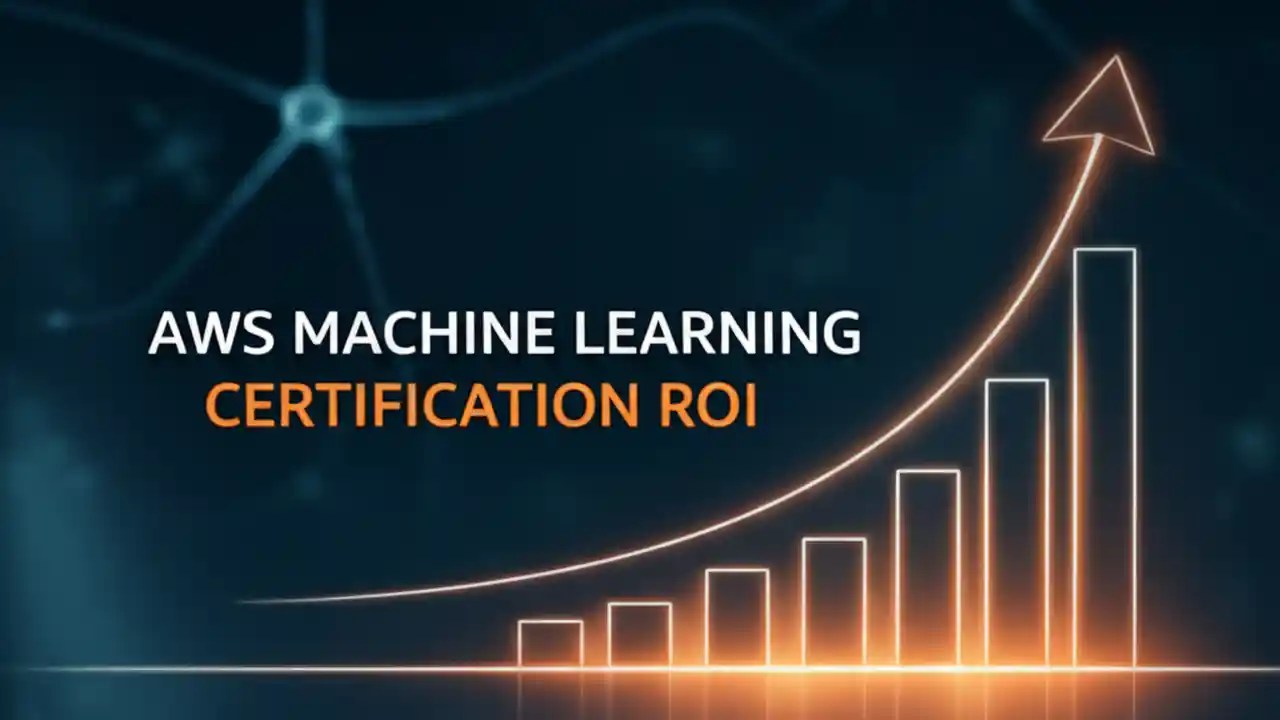 AWS MACHINE LEARNING
CERTIFICATION ROI