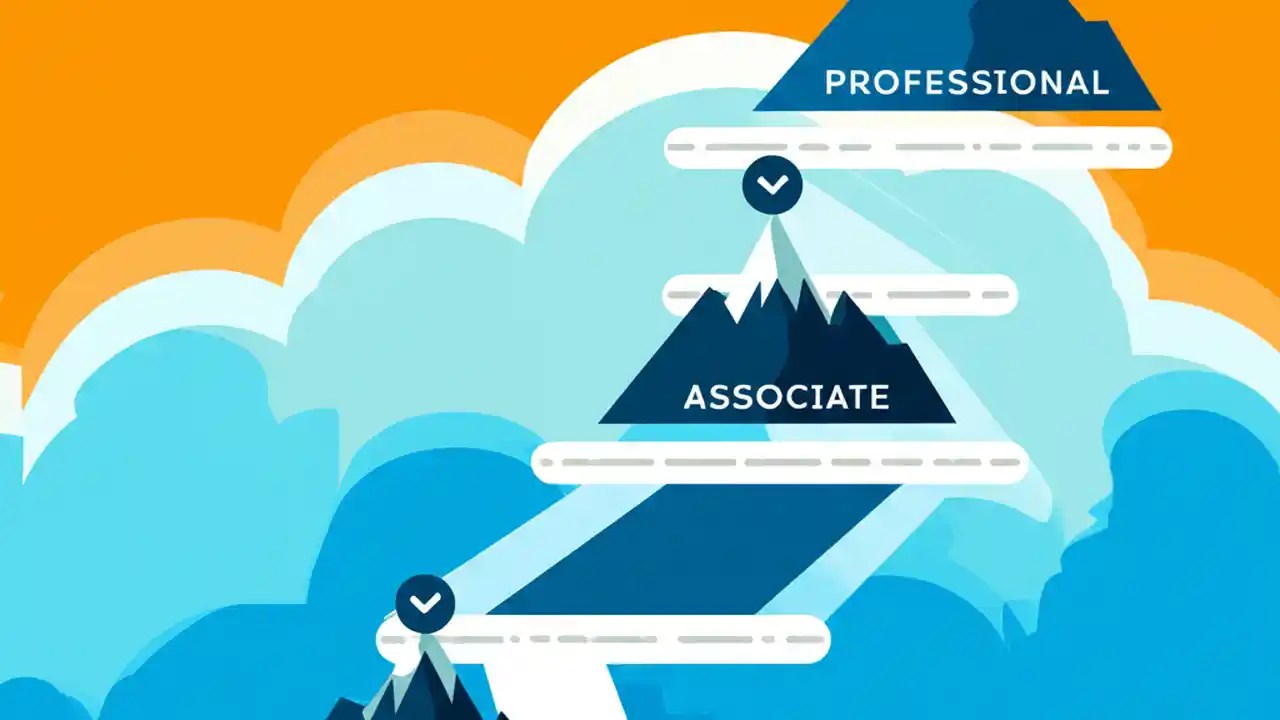 PROFESSIONAL

ASSOCIATE