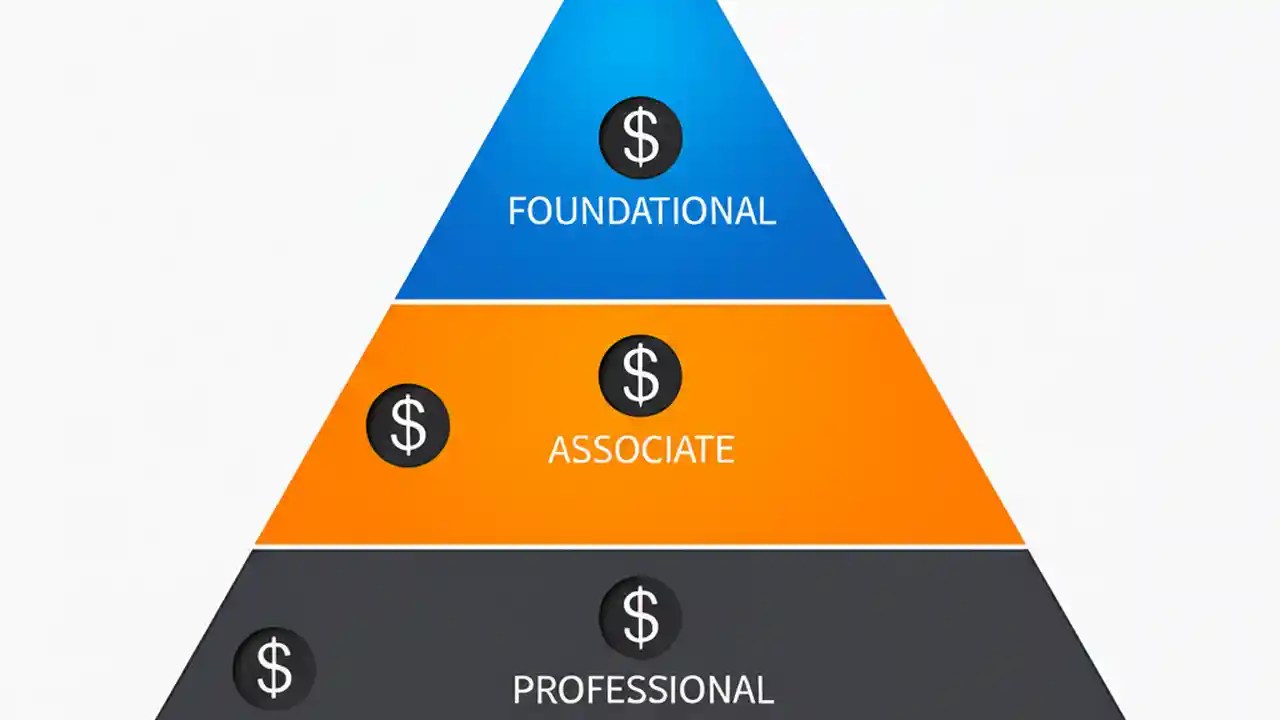 $

FOUNDATIONAL

$

$

ASSOCIATE

$

$

PROFESSIONAL