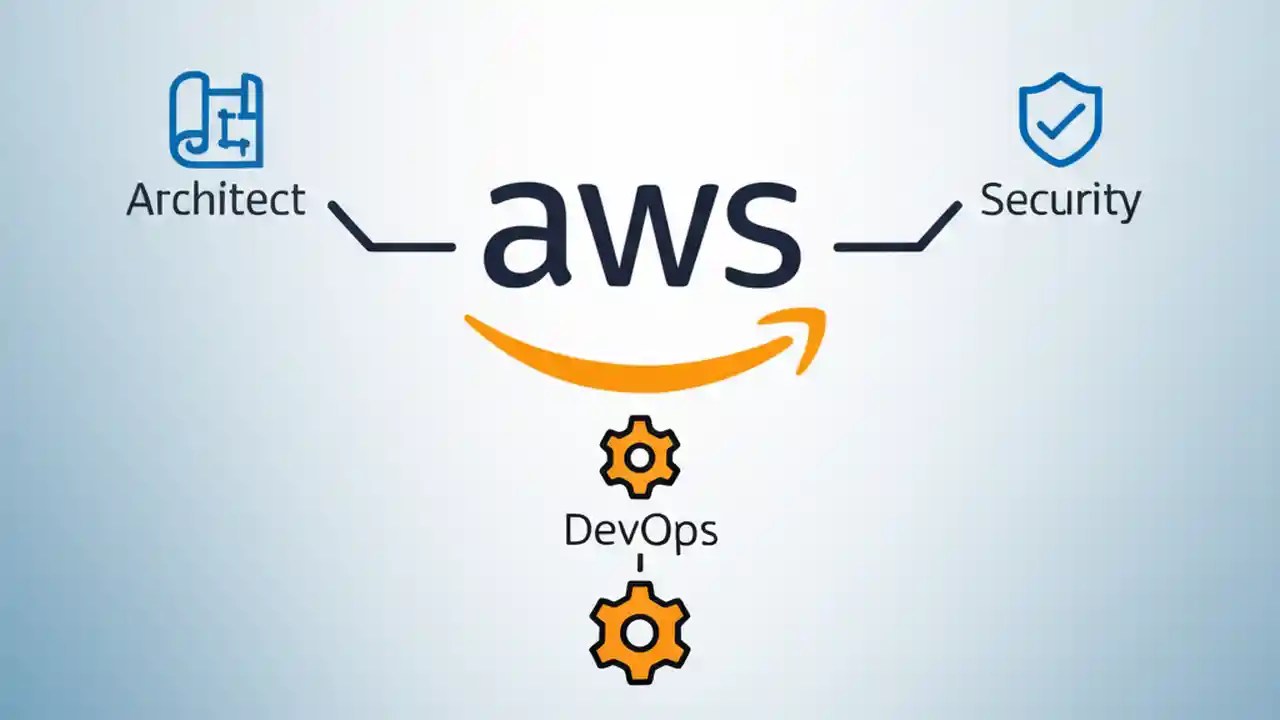 Architect

aws

Security

DevOps