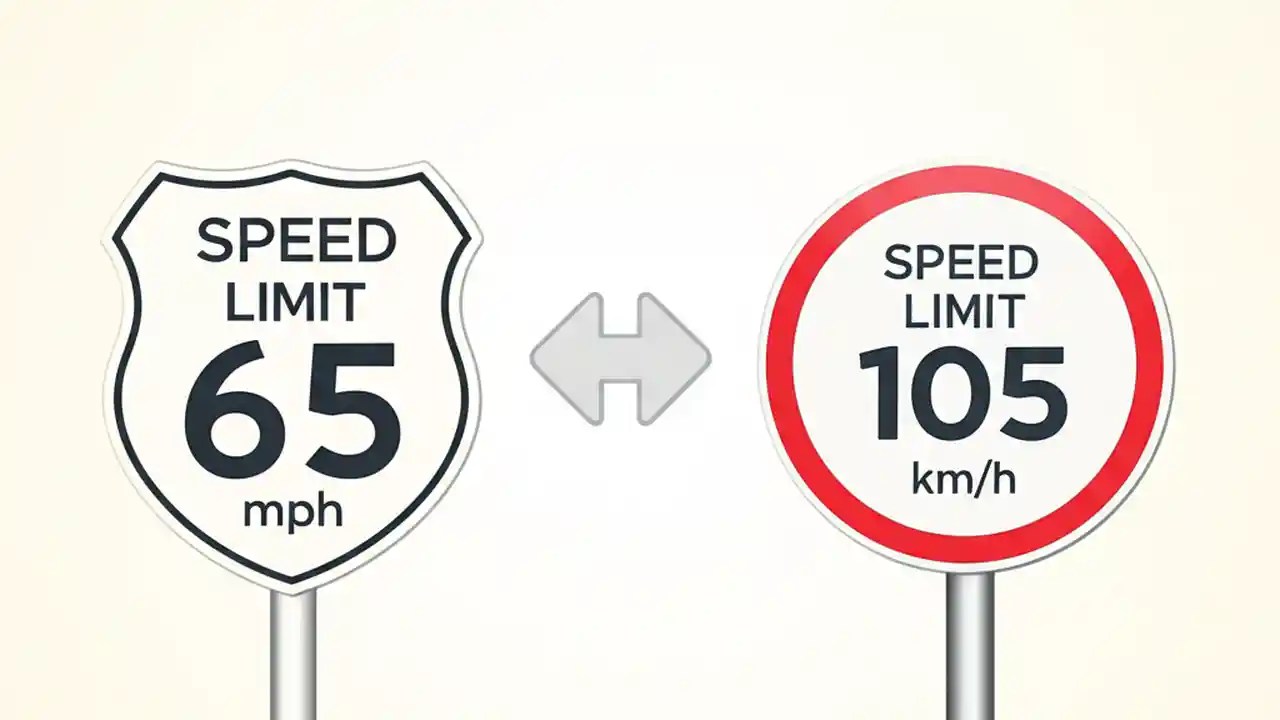 SPEED LIMIT 65 mph

SPEED LIMIT 105 km/h