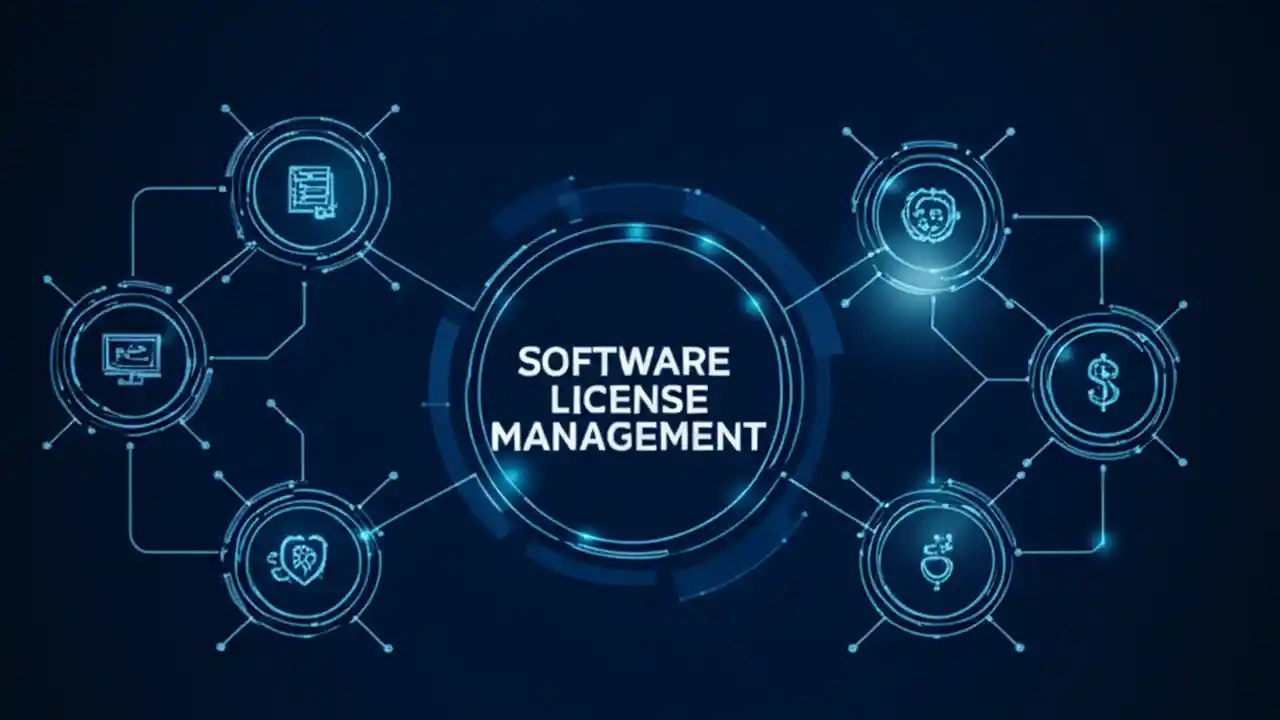 SOFTWARE LICENSE MANAGEMENT

$