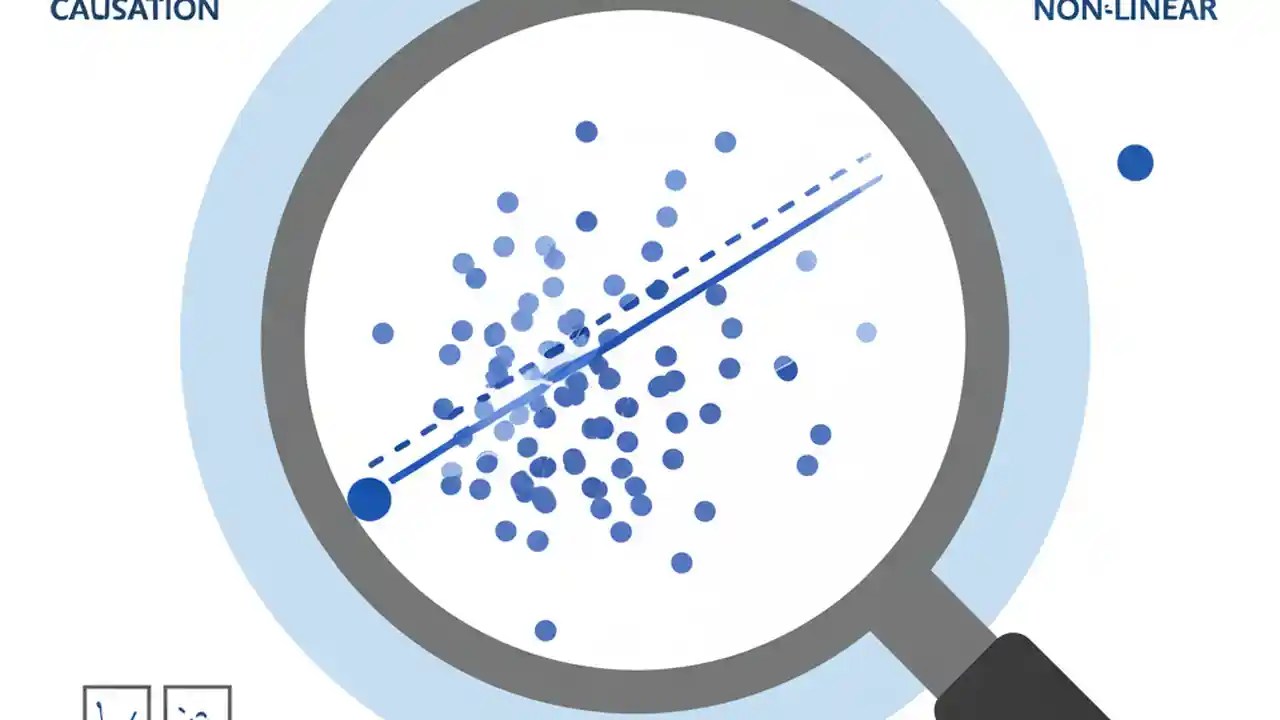 CAUSATION

NON-LINEAR