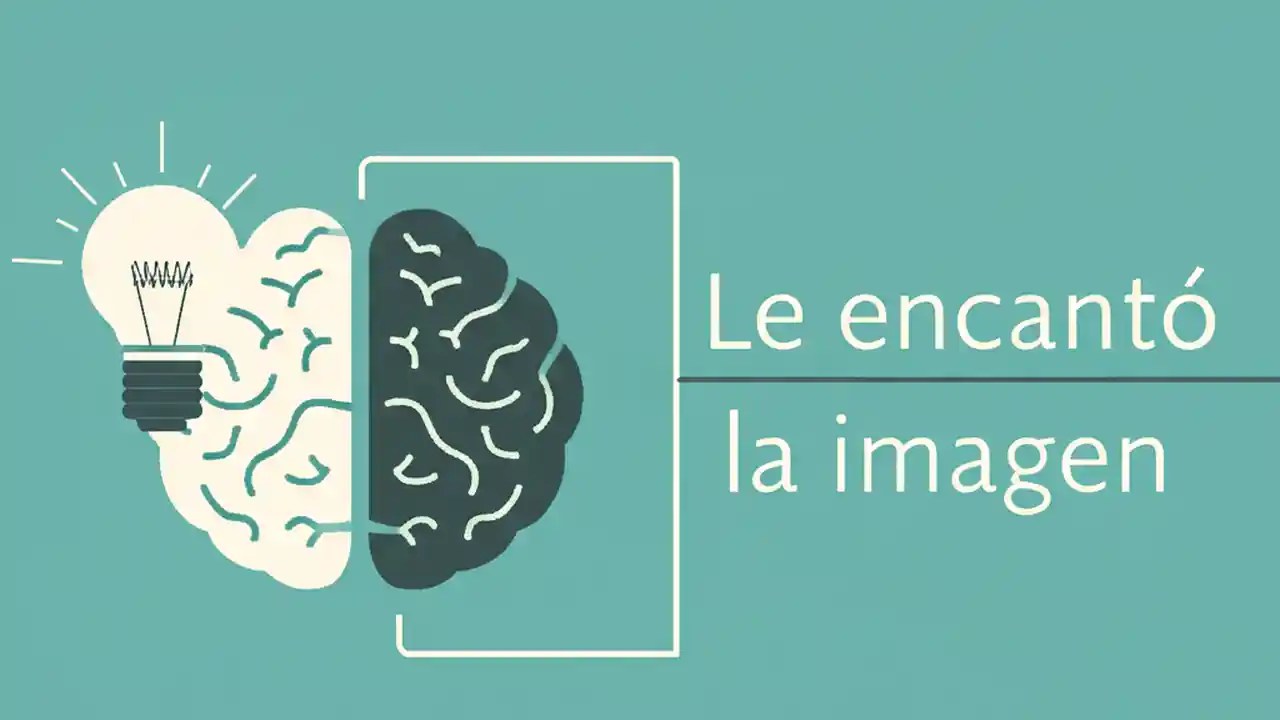 Le encantó
la imagen