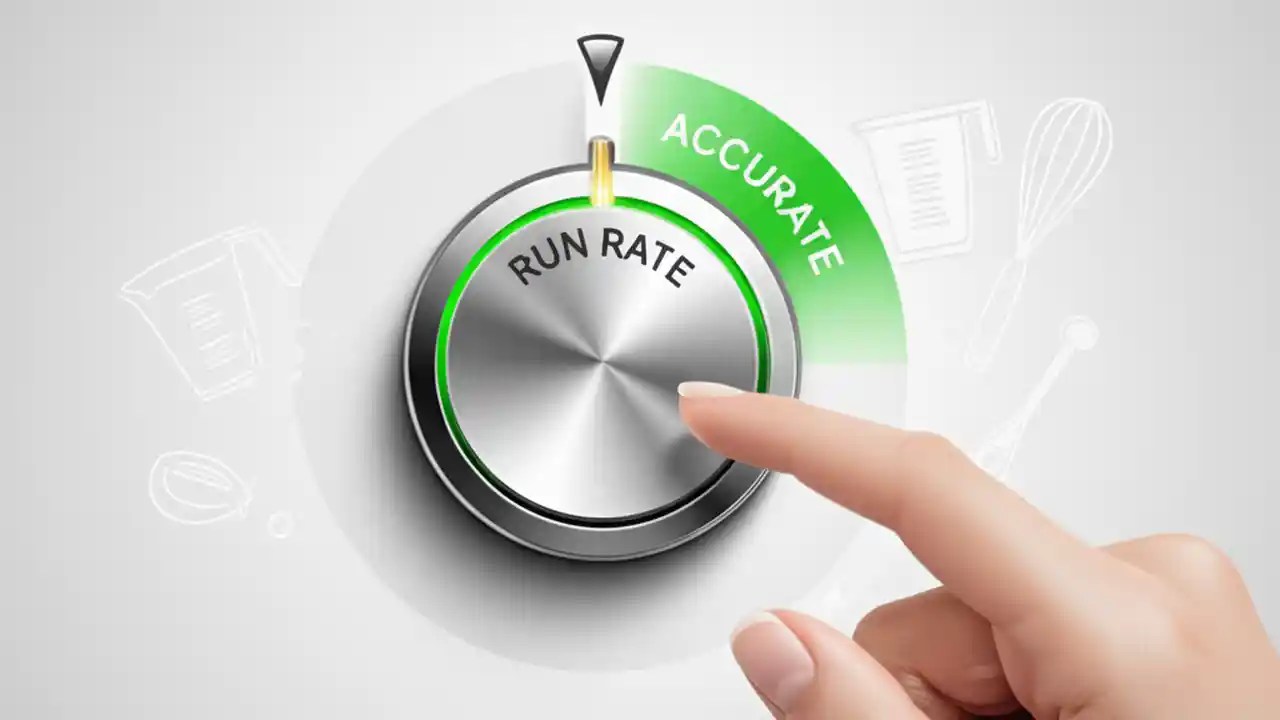 ACCURATE

RUN RATE