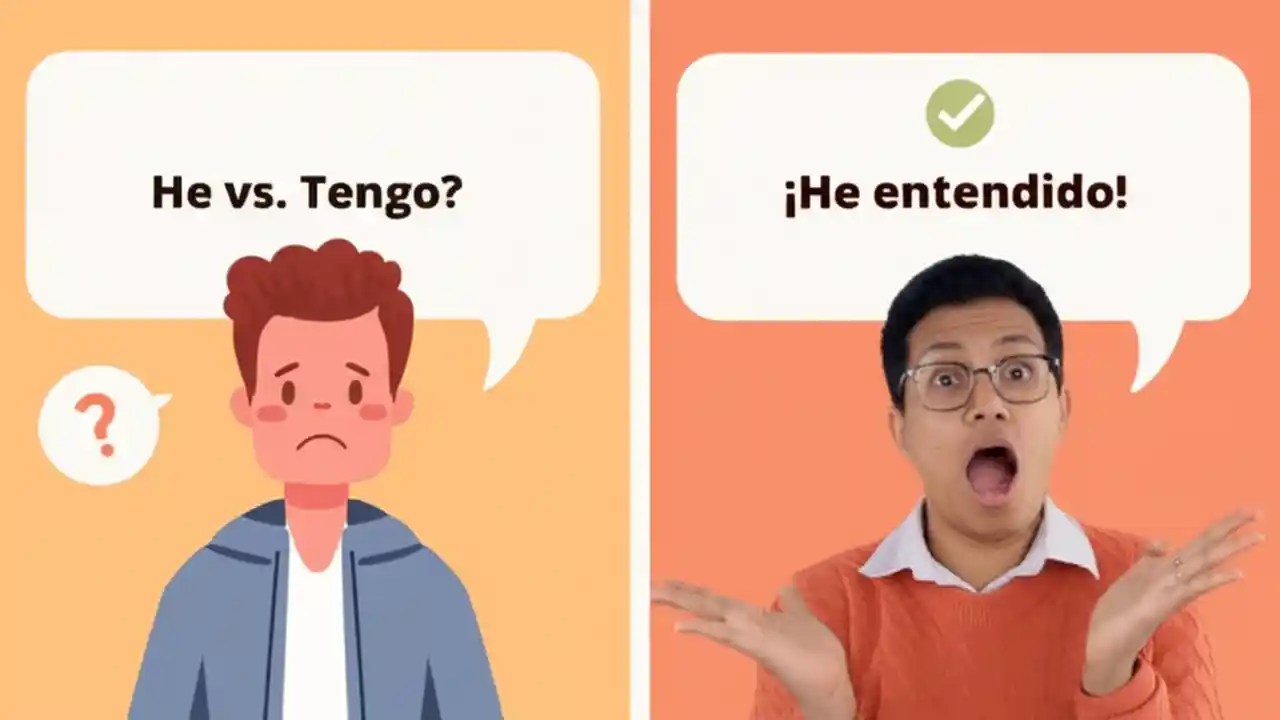 He vs. Tengo?

?

¡He entendido!