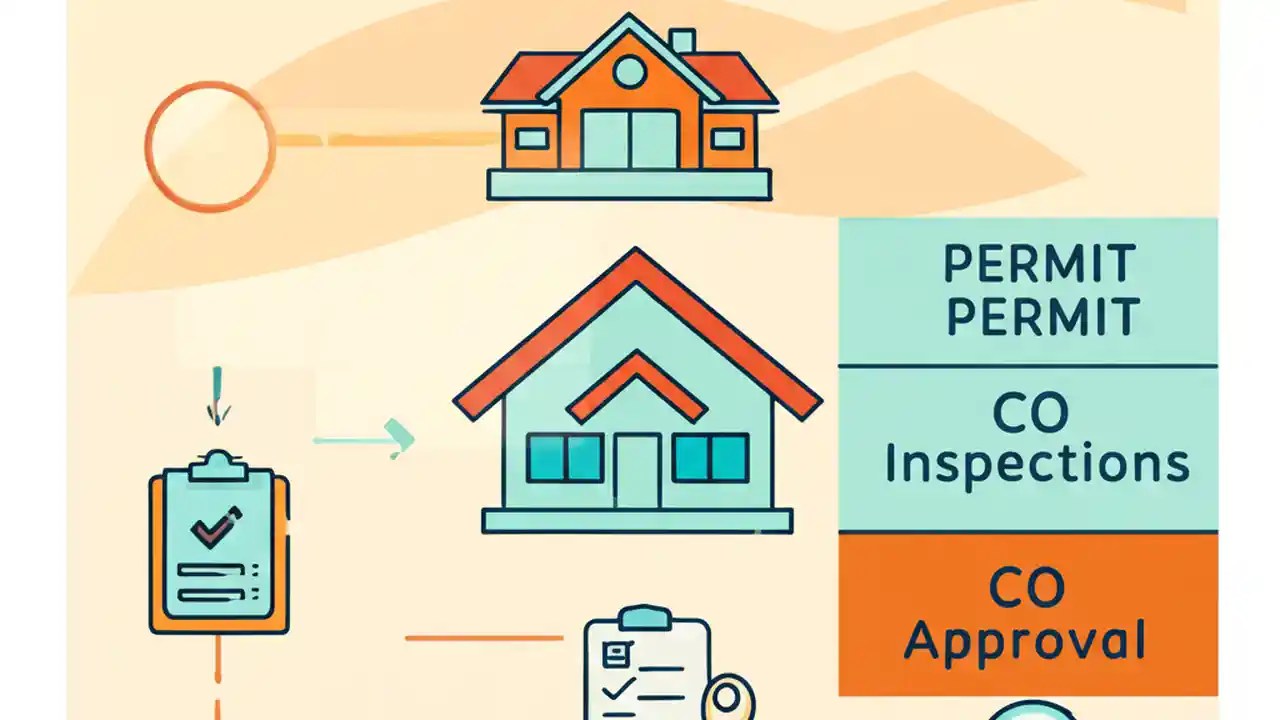 PERMIT
PERMIT

CO
Inspections

CO
Approval