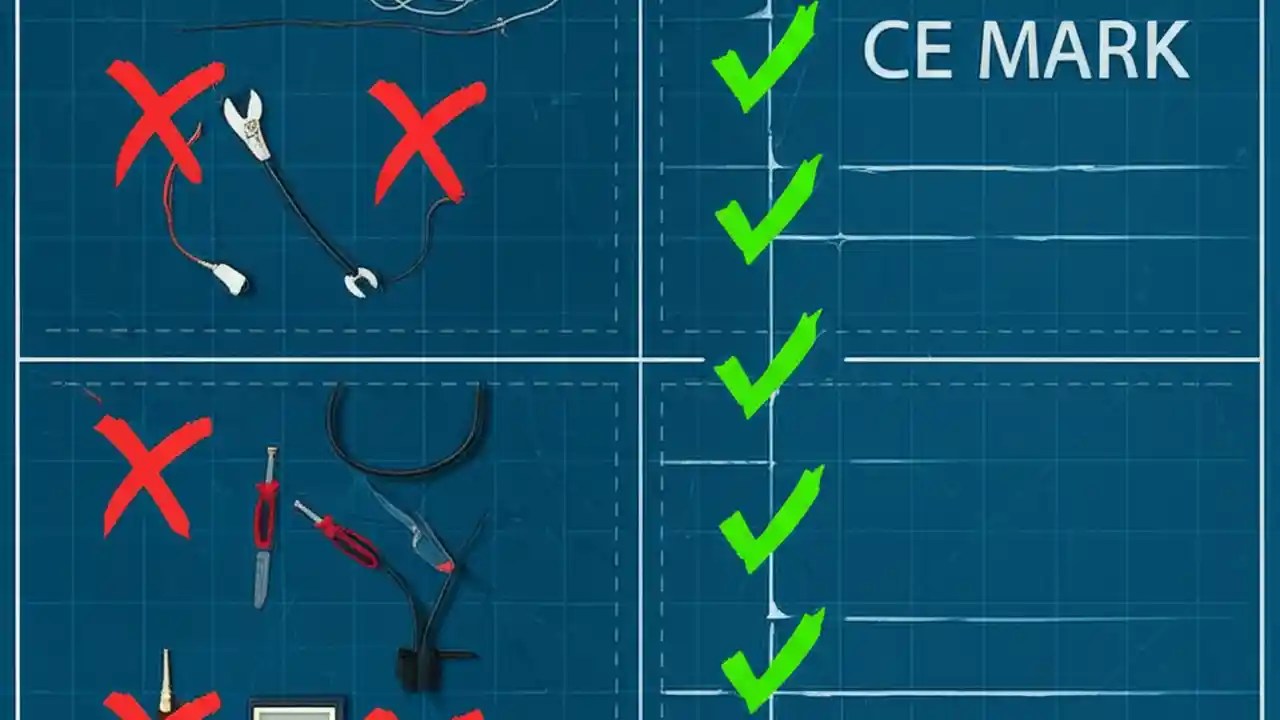 CE MARK