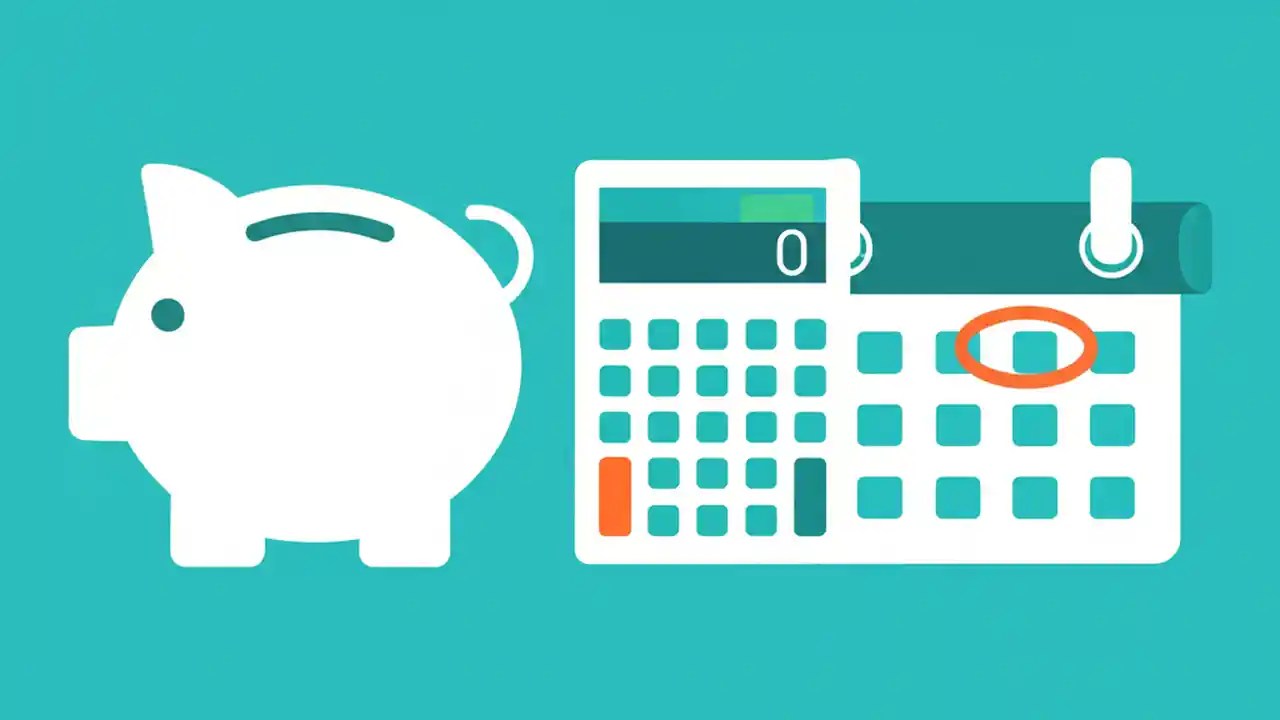 0