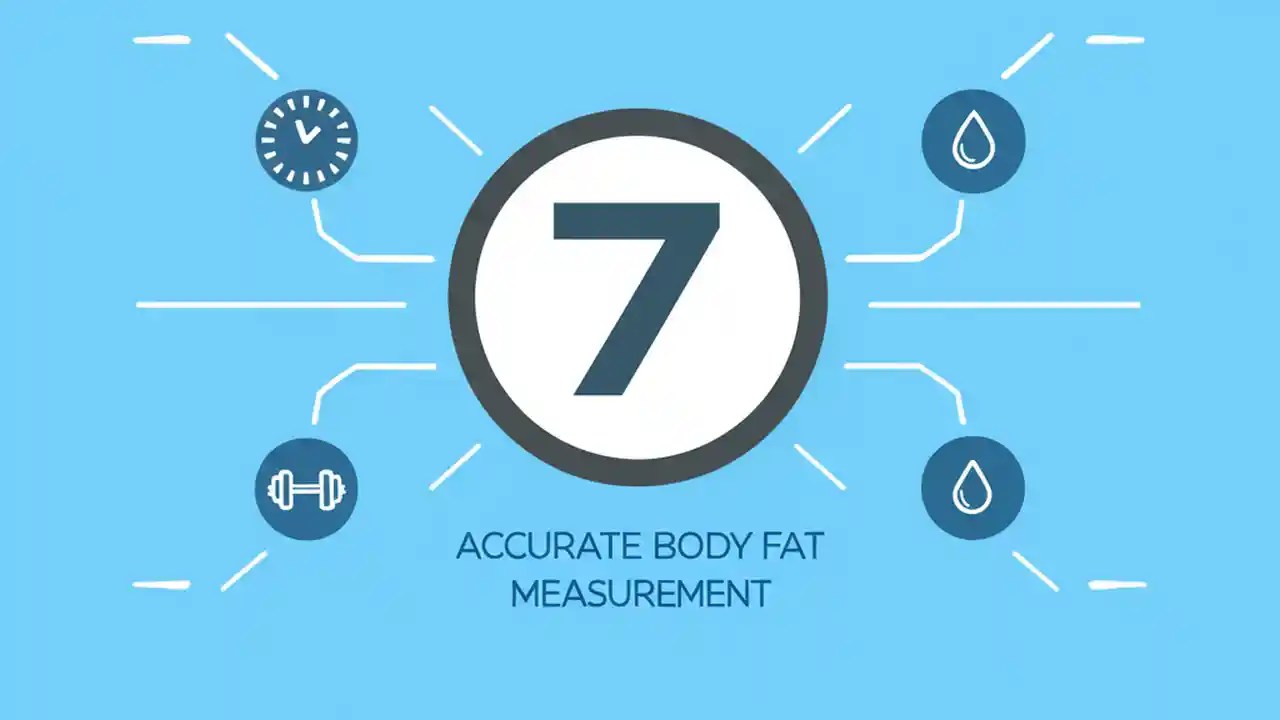 7

ACCURATE BODY FAT MEASUREMENT