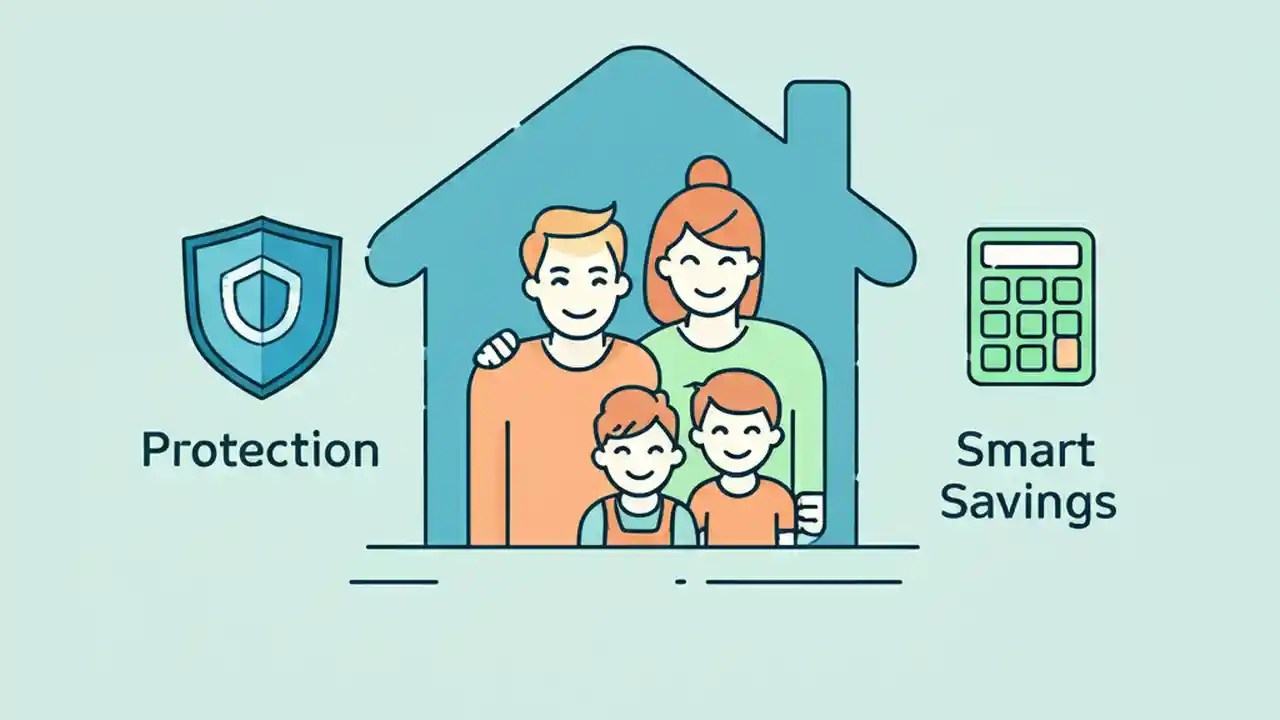 Protection

Smart Savings