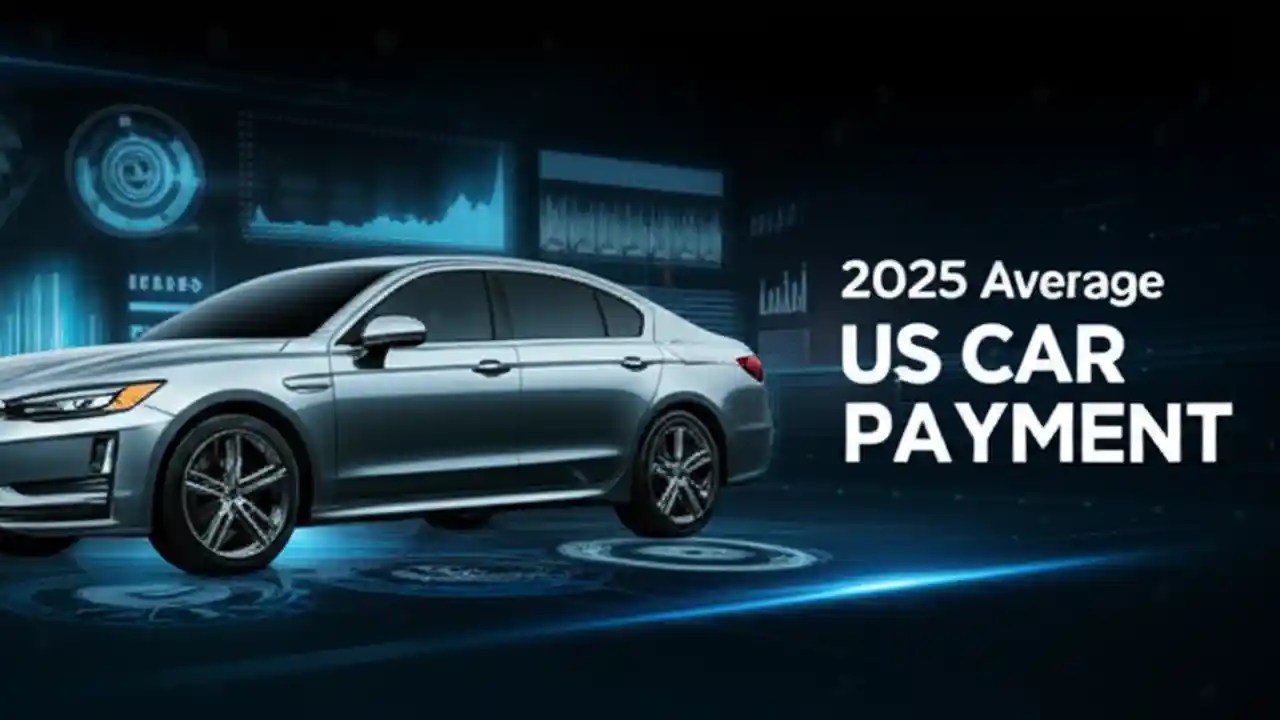 2025 Average
US CAR PAYMENT