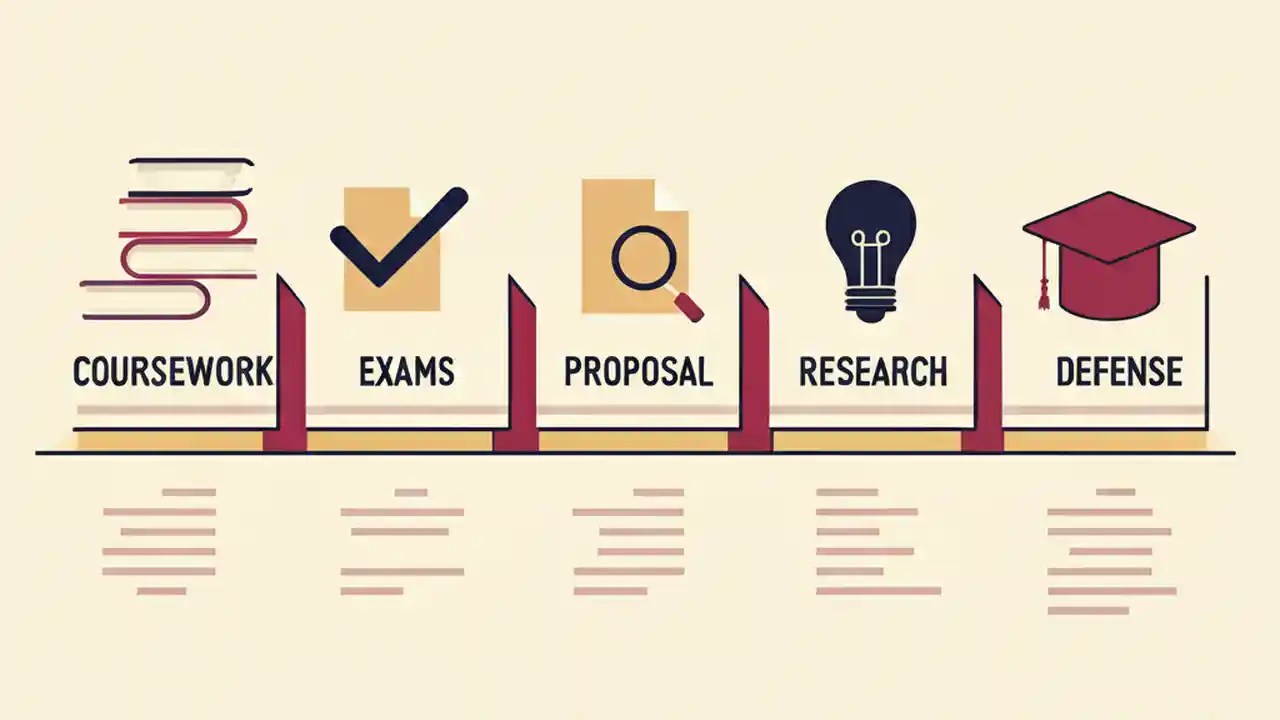 COURSEWORK

EXAMS

PROPOSAL

RESEARCH

DEFENSE