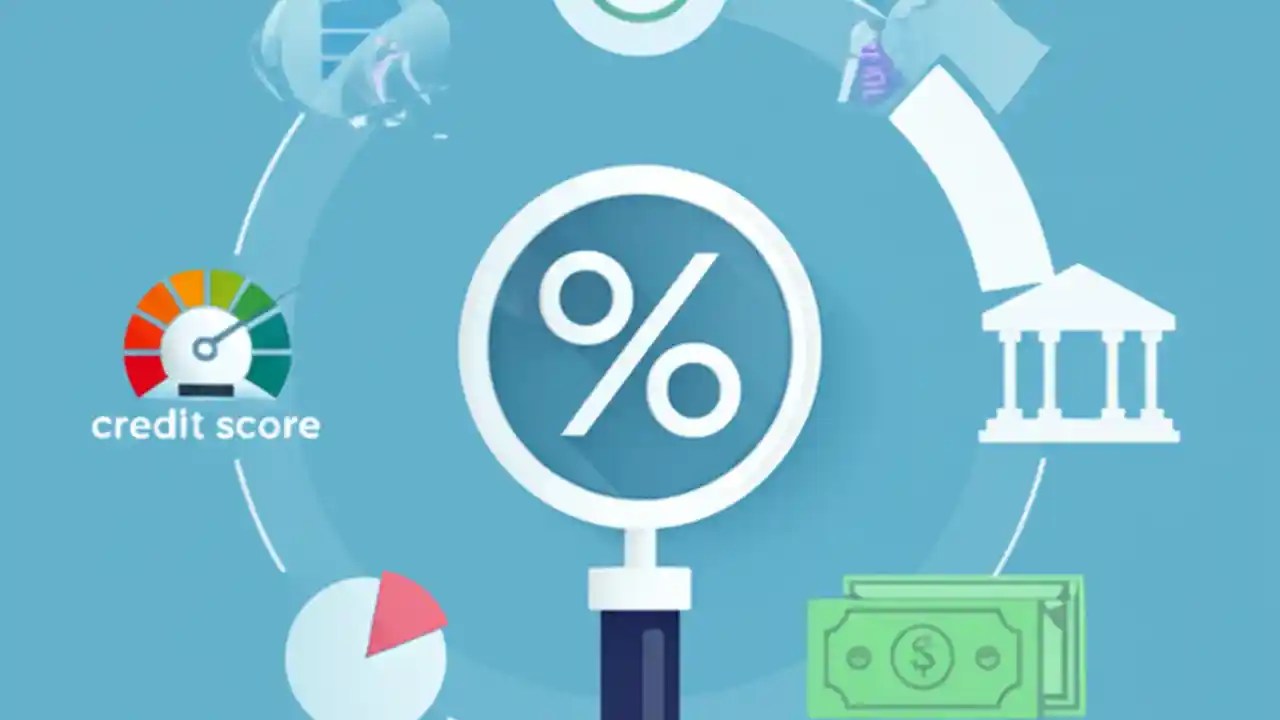 credit score

%

$