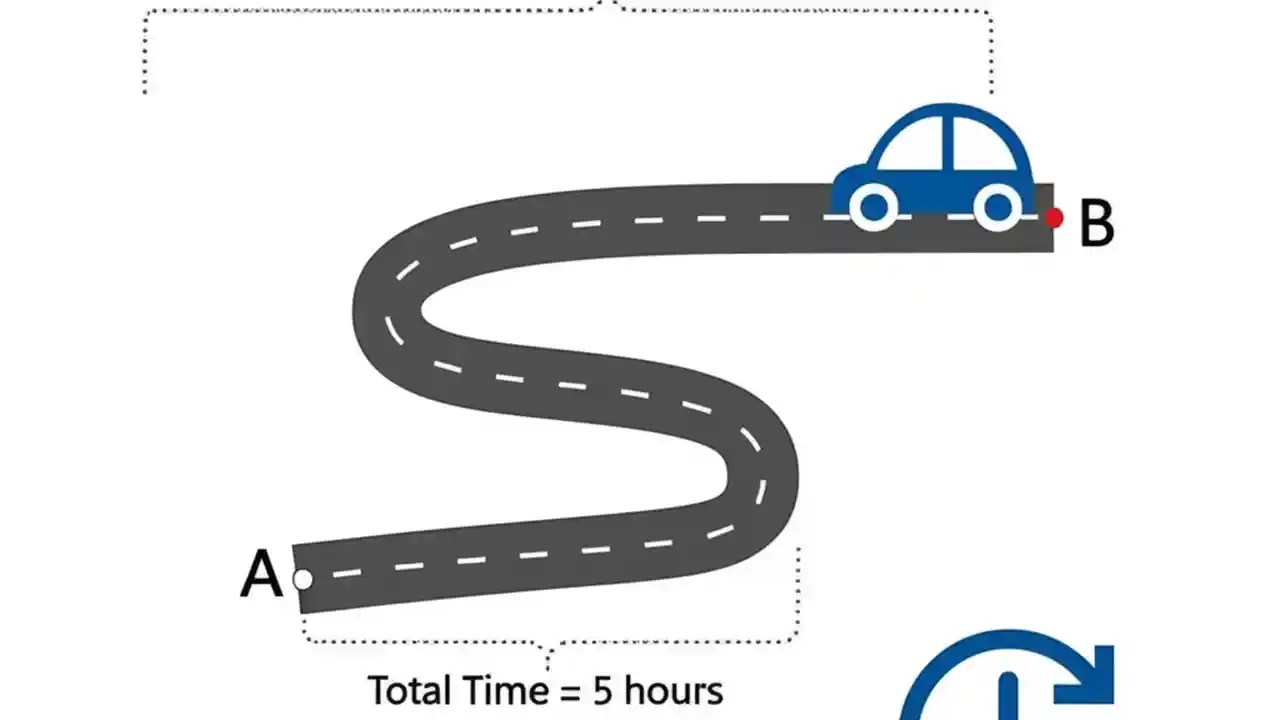 B

A

Total Time = 5 hours