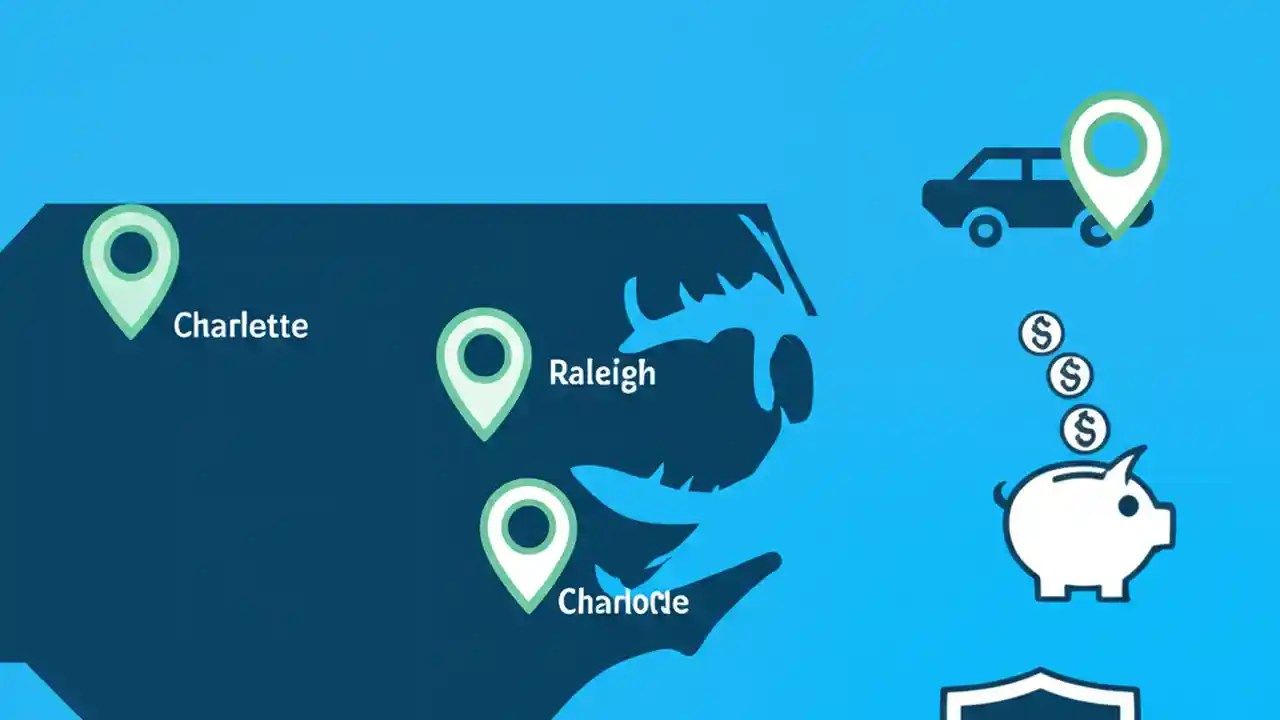 Charlette

Raleigh

Charlocle

$

$

$