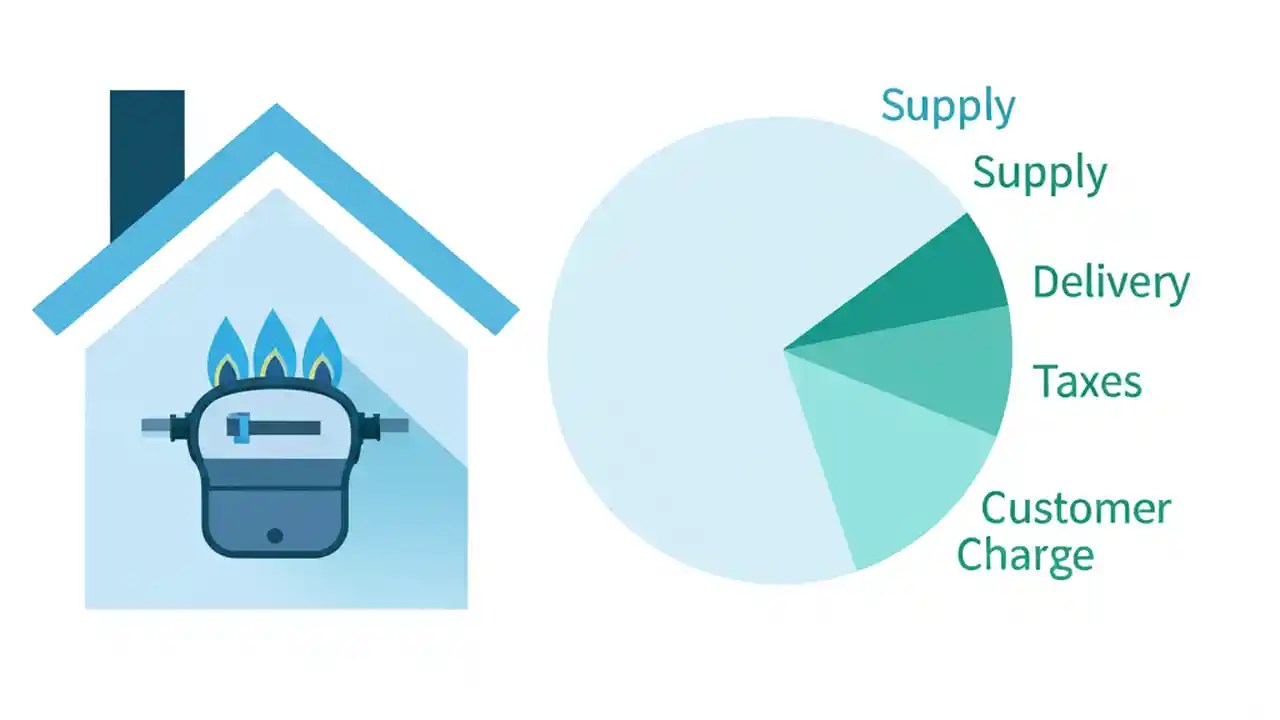 Supply
Supply
Delivery
Taxes
Customer Charge