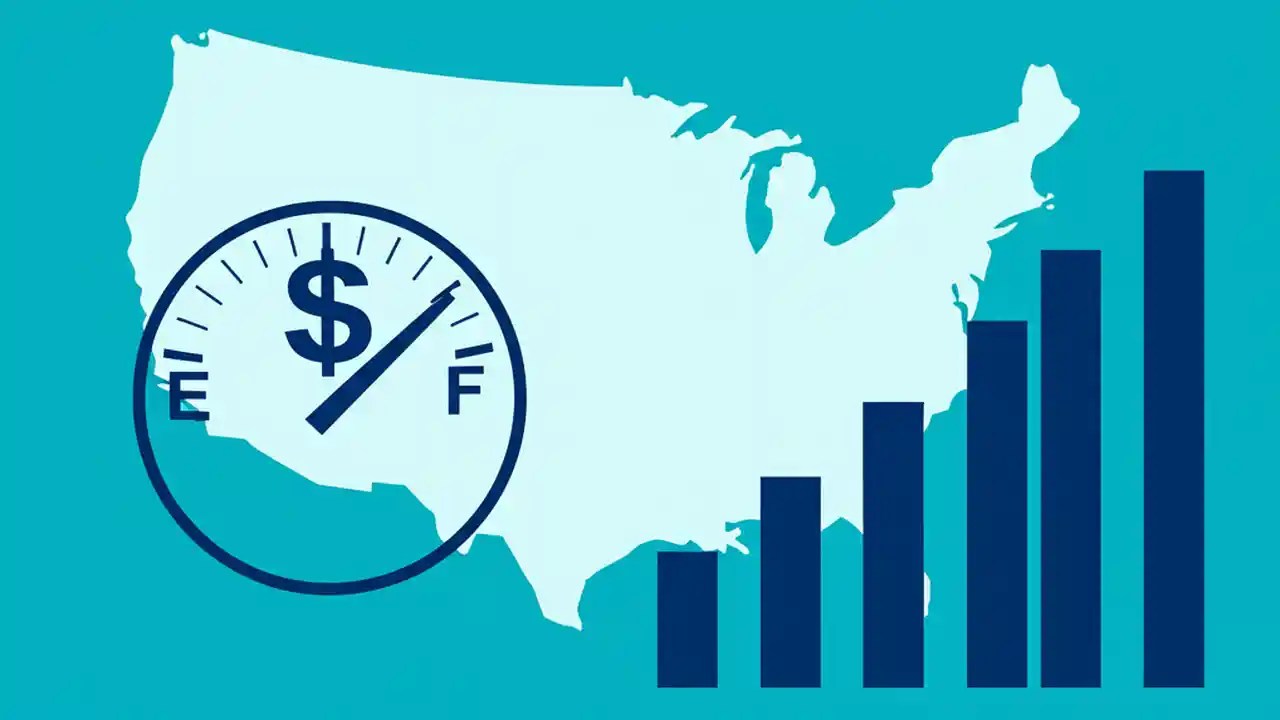 $
E
F