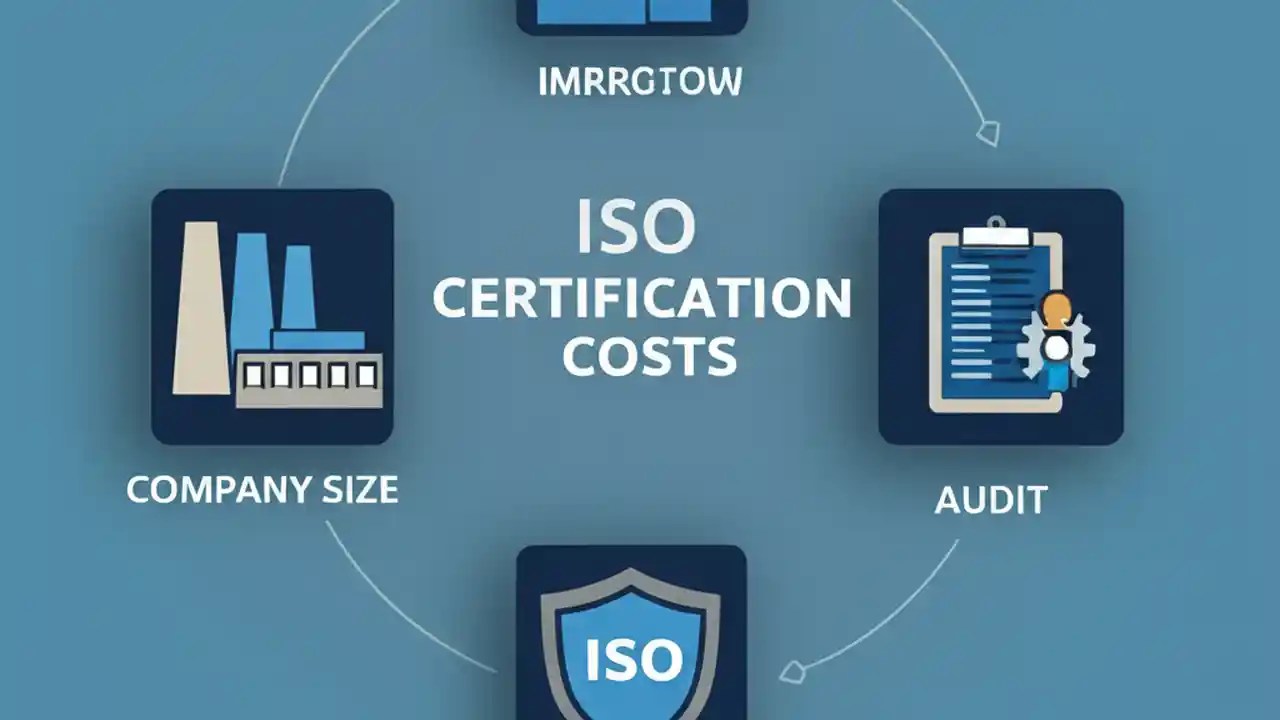 IMRRGTOW

ISO
CERTIFICATION
COSTS

COMPANY SIZE

AUDIT

ISO