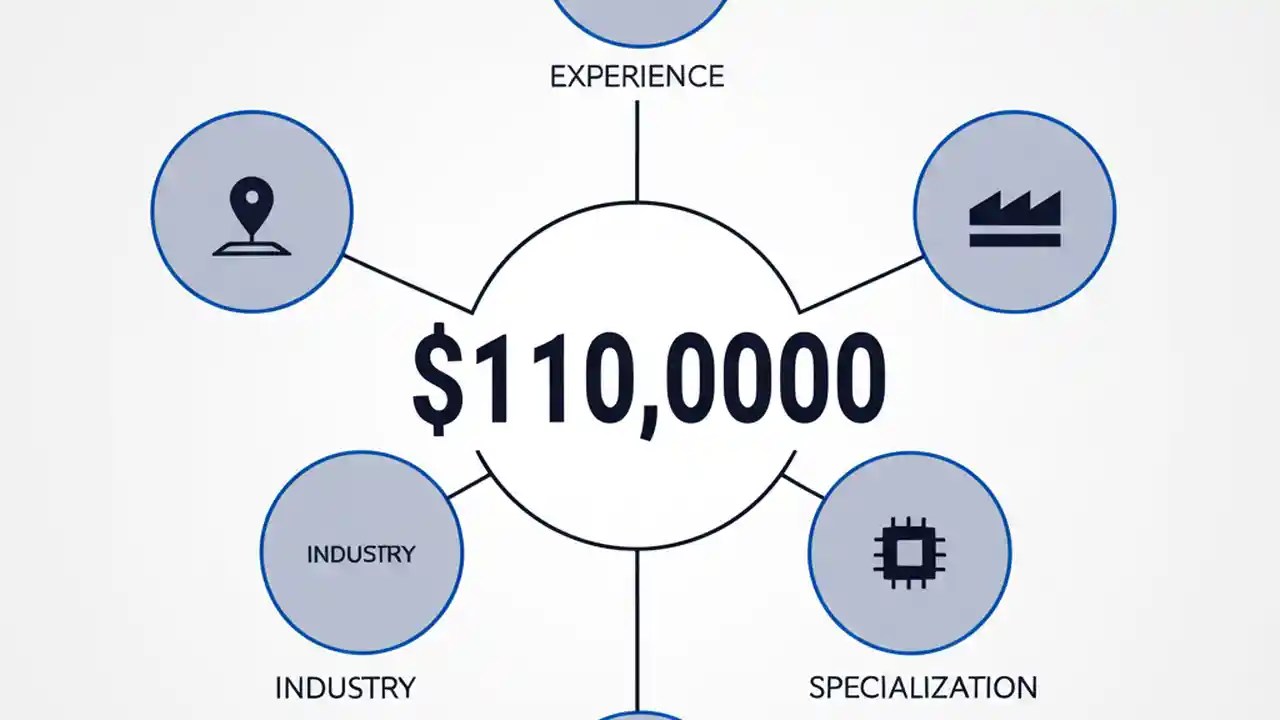 EXPERIENCE

$110,0000

INDUSTRY

INDUSTRY

SPECIALIZATION