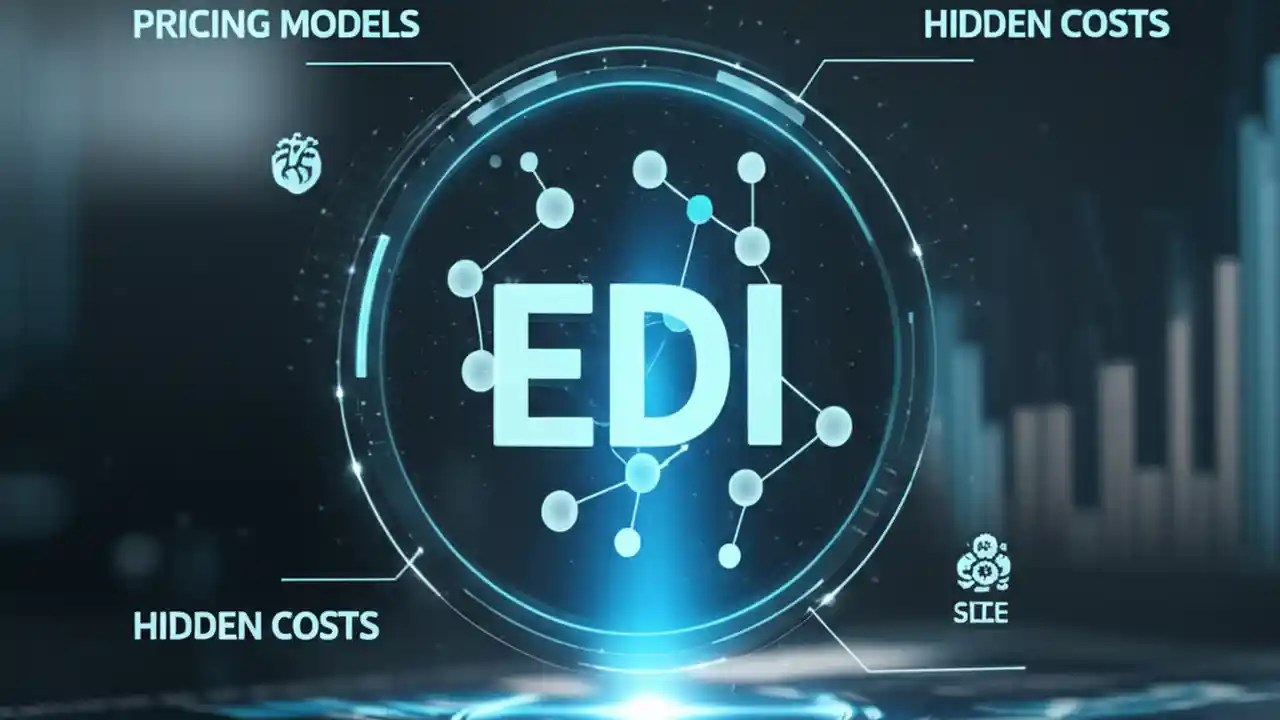 PRICING MODELS

HIDDEN COSTS

EDI

HIDDEN COSTS

SITE