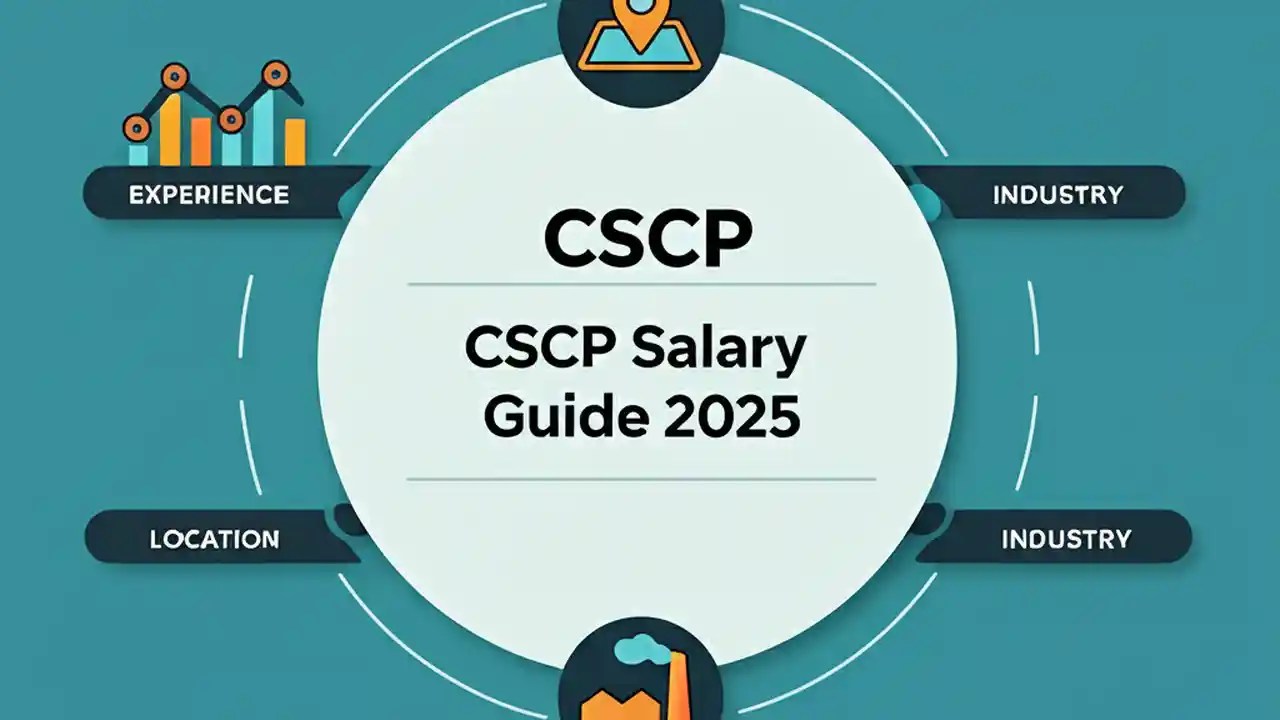 EXPERIENCE

INDUSTRY

CSCP

CSCP Salary Guide 2025

LOCATION

INDUSTRY