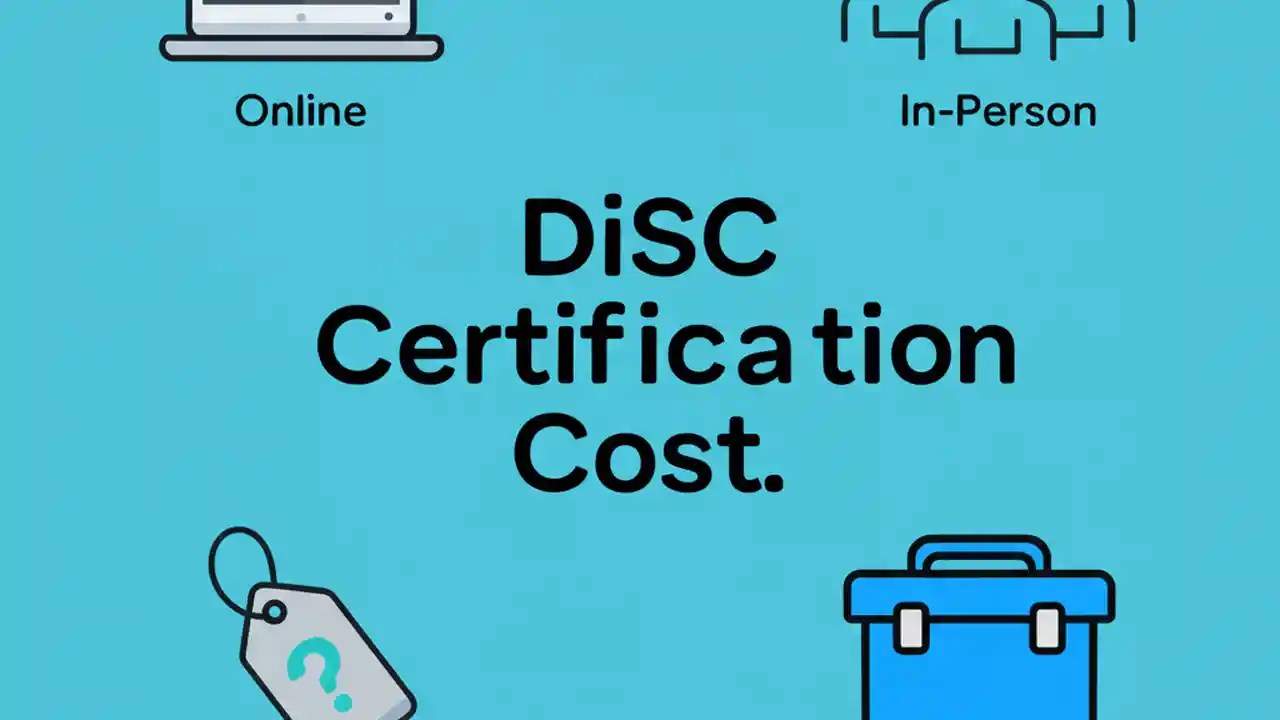 Online

In-Person

DiSC Certification Cost.

?