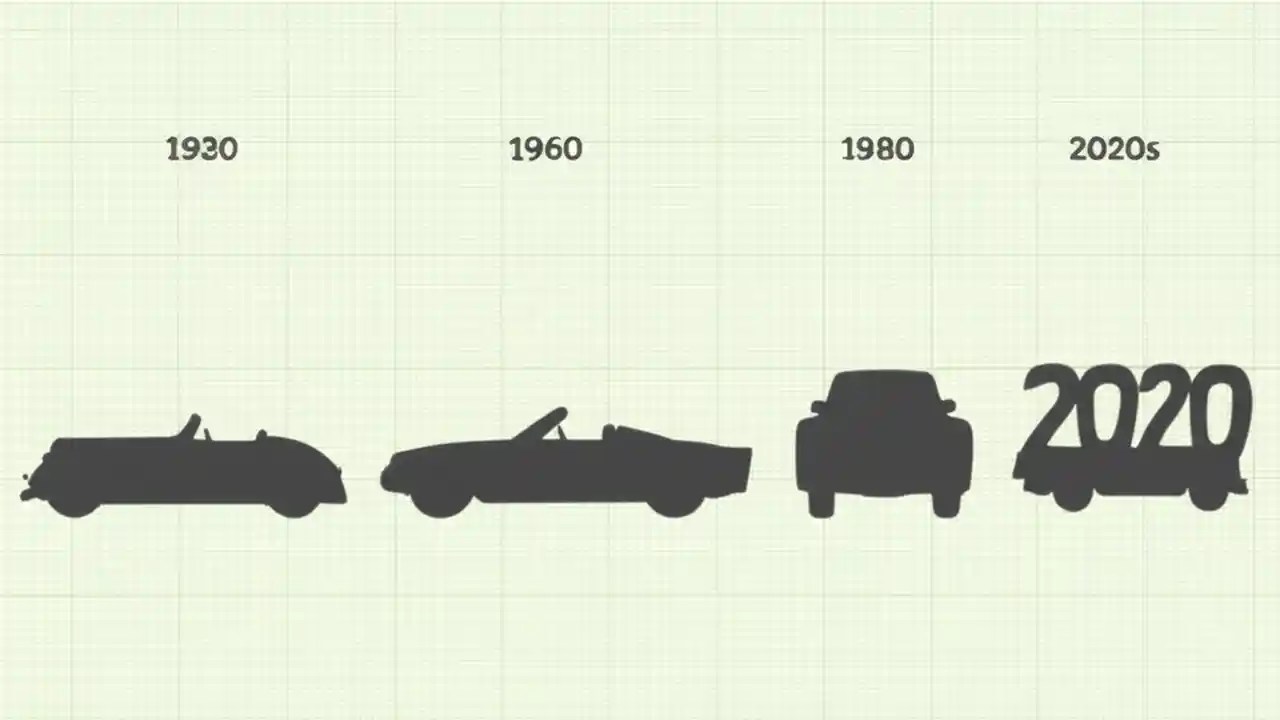 1930 1960 1980 2020s

2020