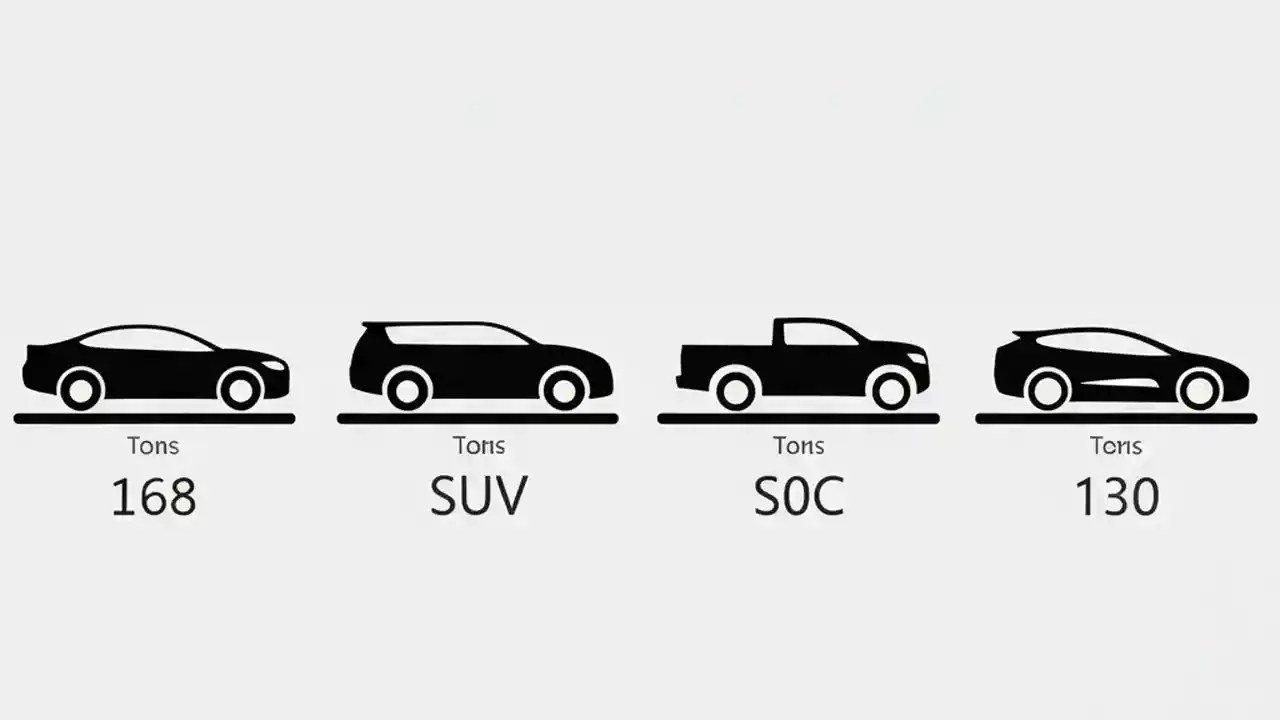 Tons
168

Tons
SUV

Tons
S0C

Tons
130