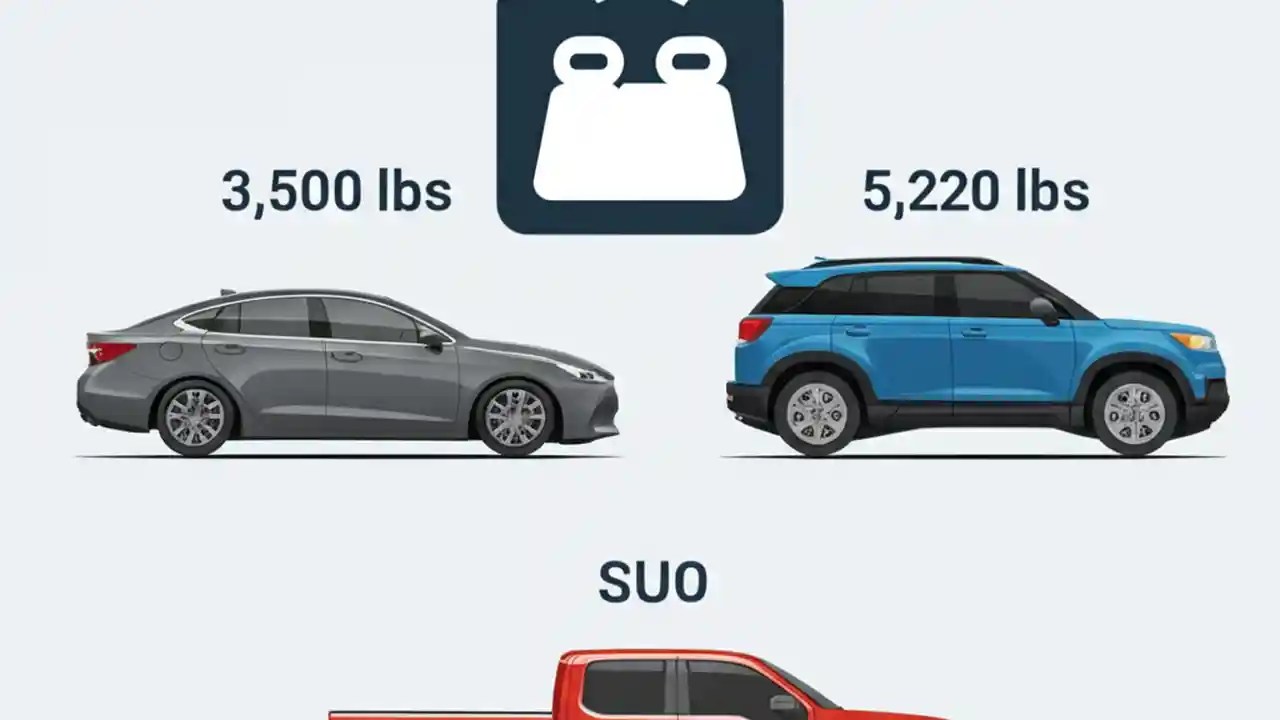 3,500 lbs

5,220 lbs

SUO