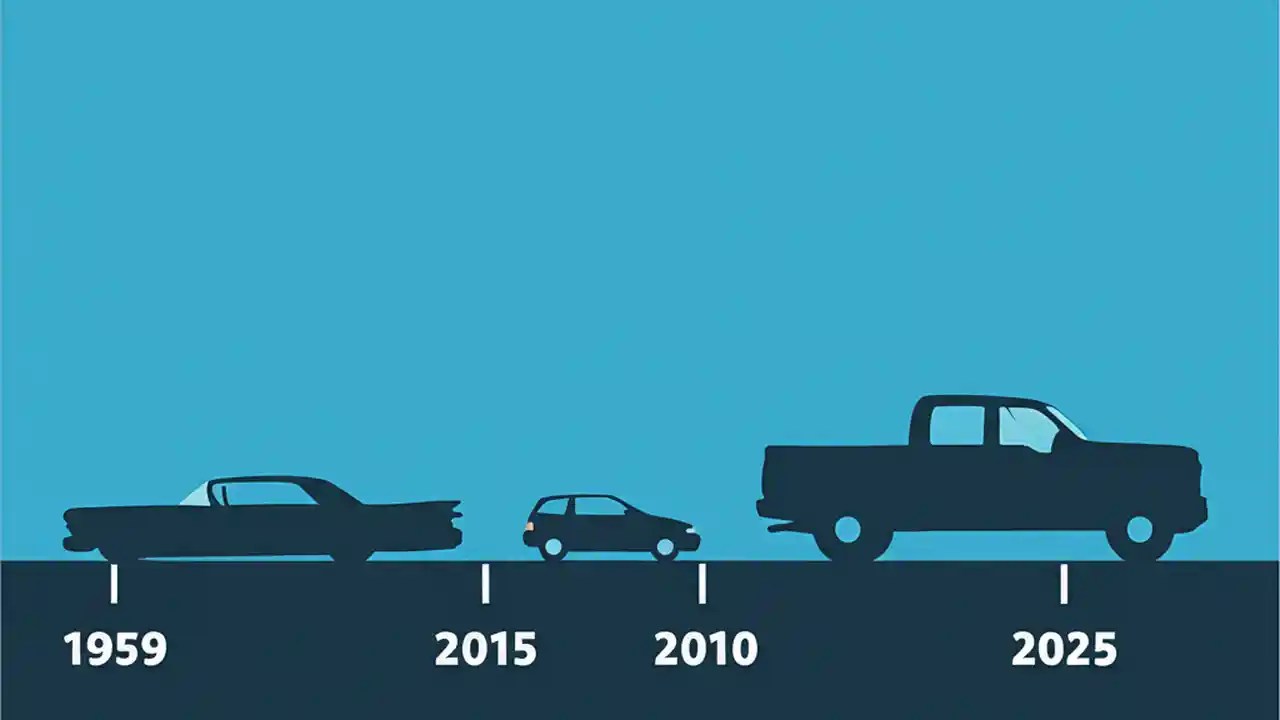 1959

2015

2010

2025