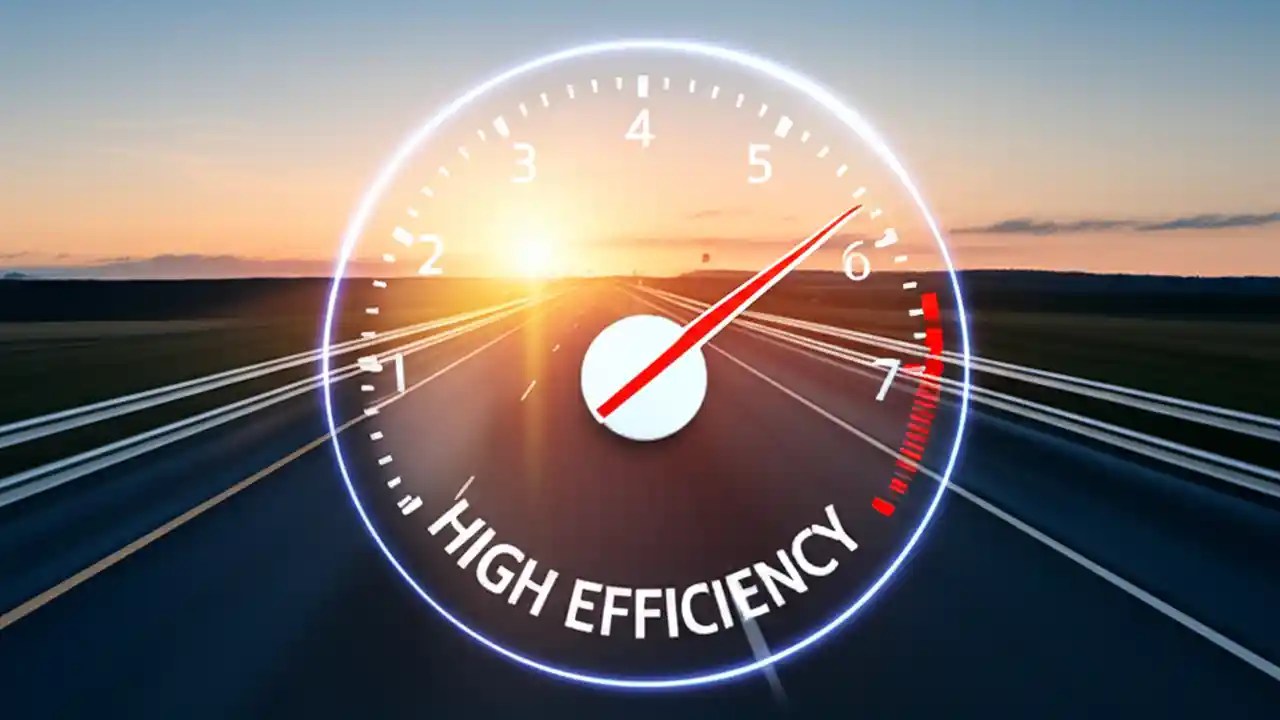 1
2
3
4
5
6
7
HIGH EFFICIENCY