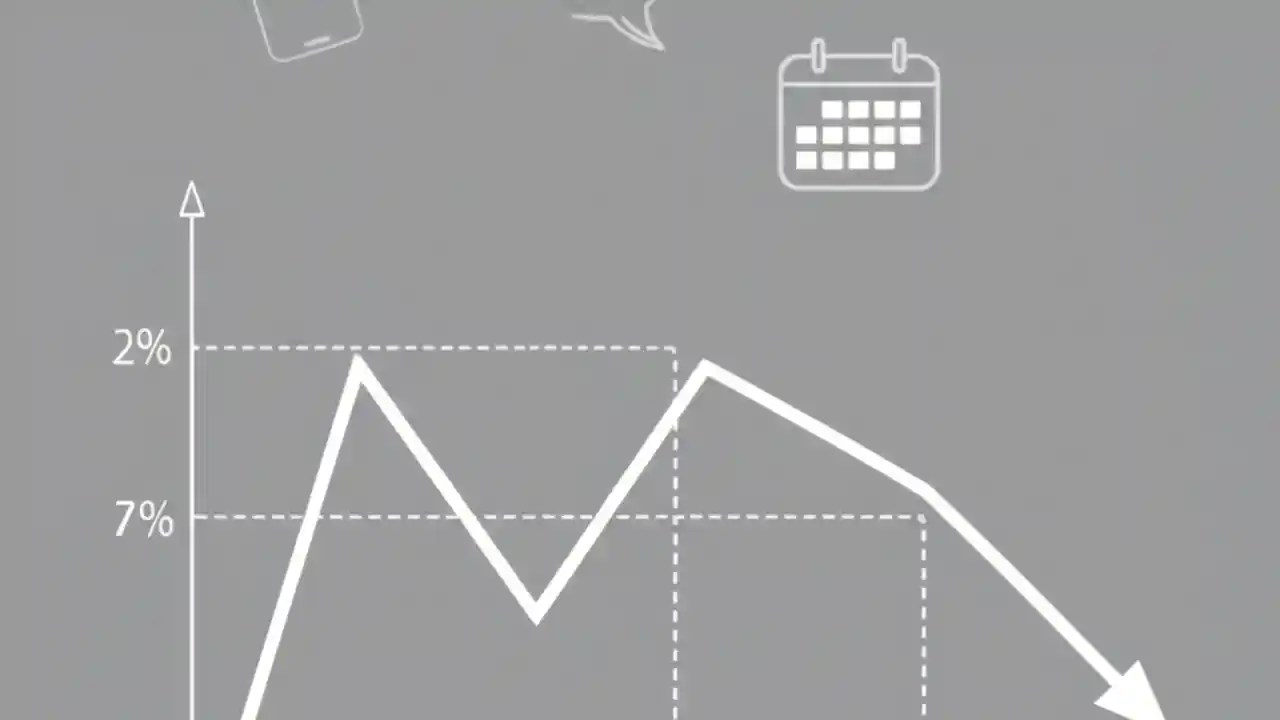 2%

7%