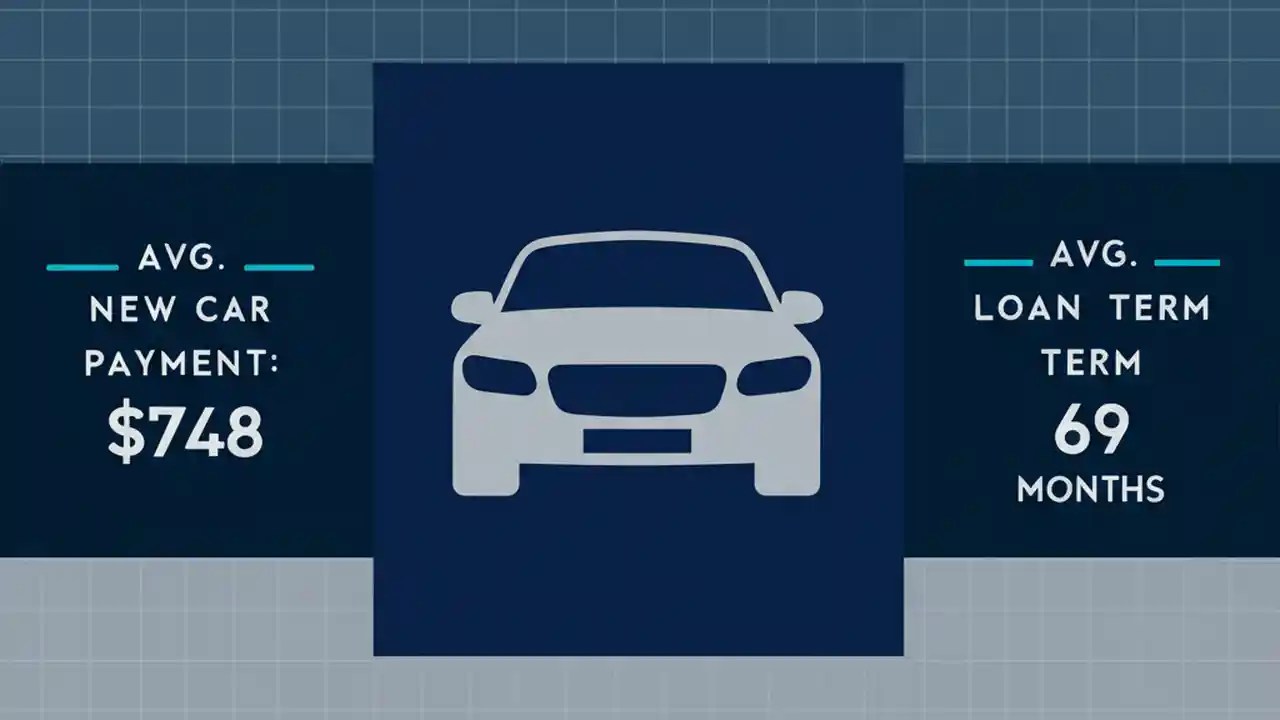 AVG.
NEW CAR
PAYMENT:
$748

AVG.
LOAN TERM
TERM
69
MONTHS