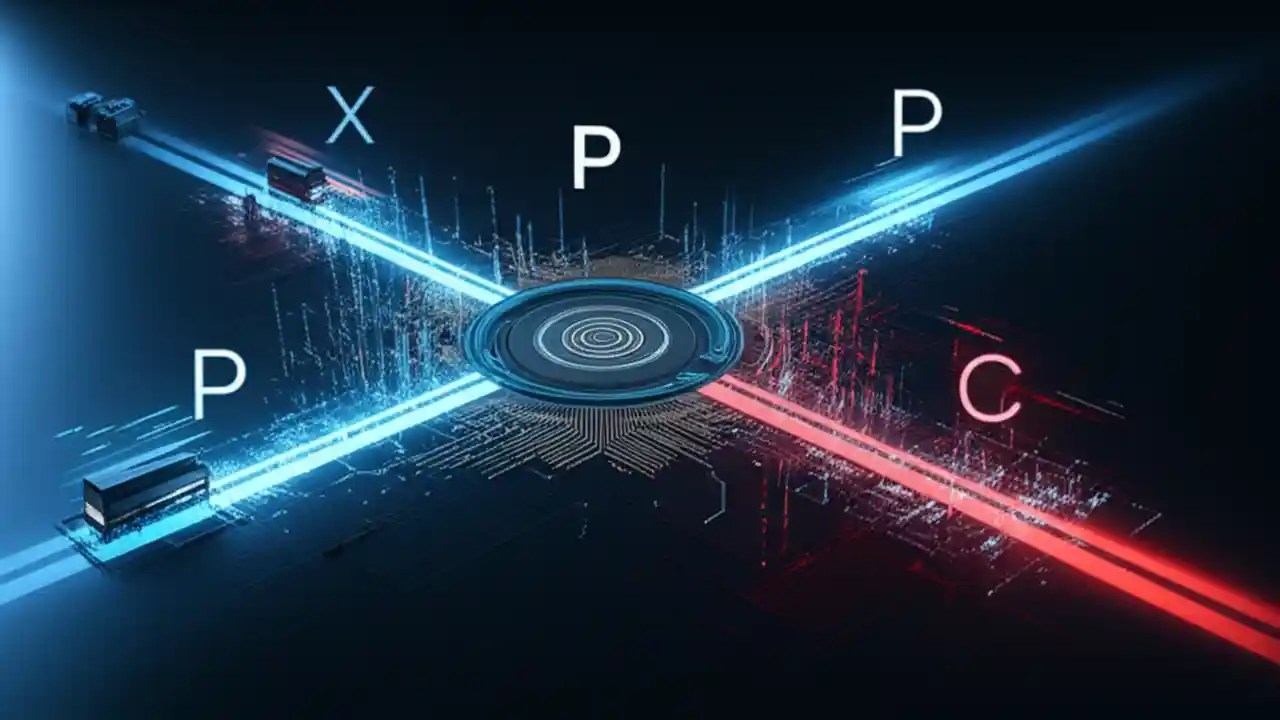 X
P
P
P
C