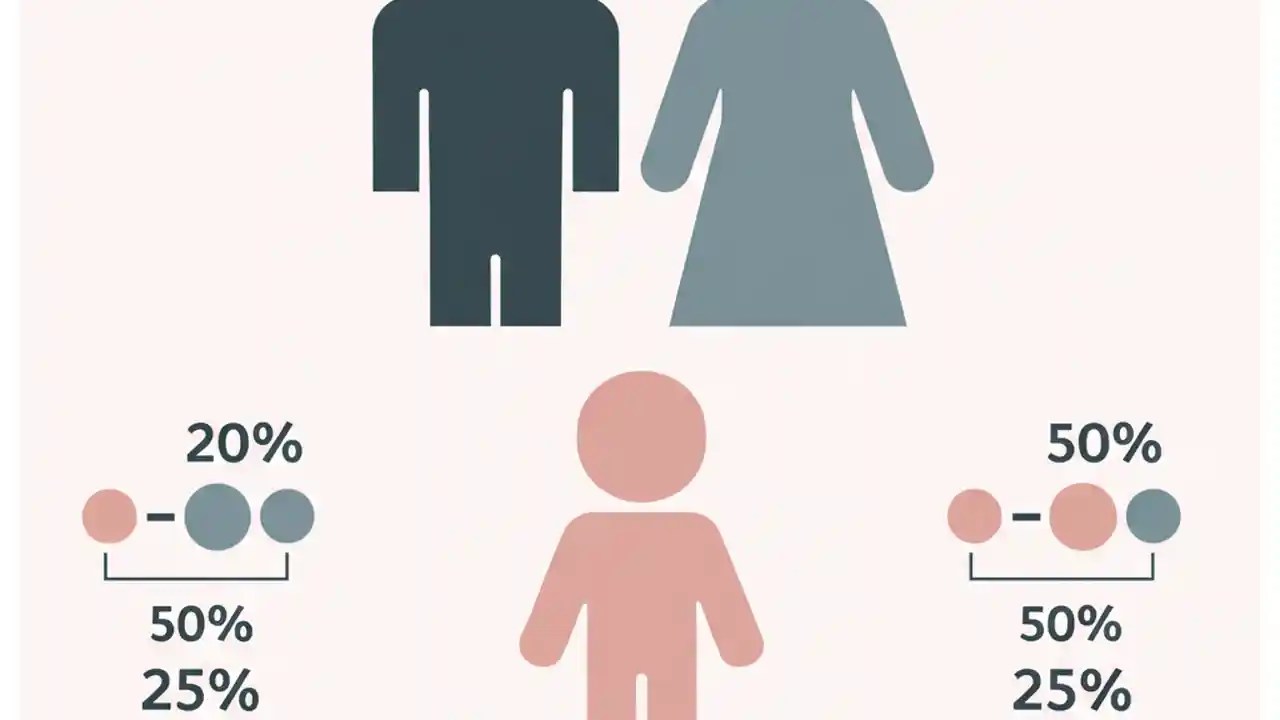 20%

–

50%
25%

50%

–

50%
25%