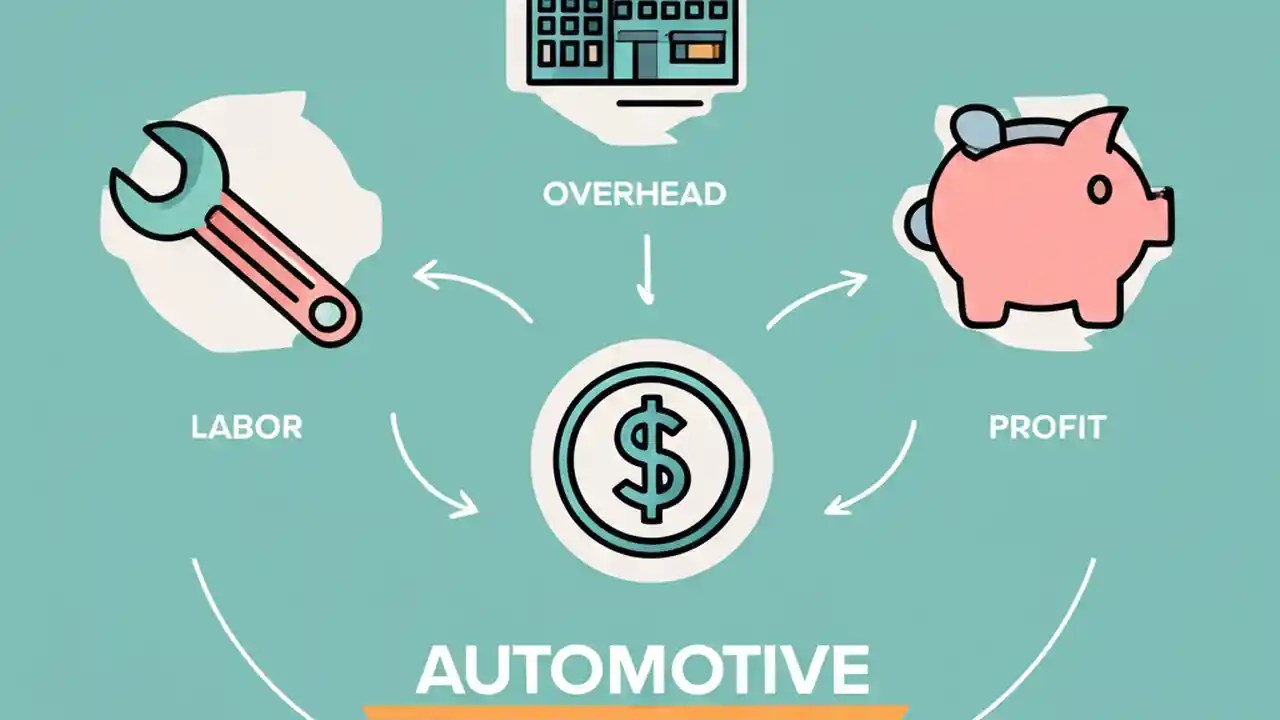 OVERHEAD

LABOR

$

PROFIT

AUTOMOTIVE