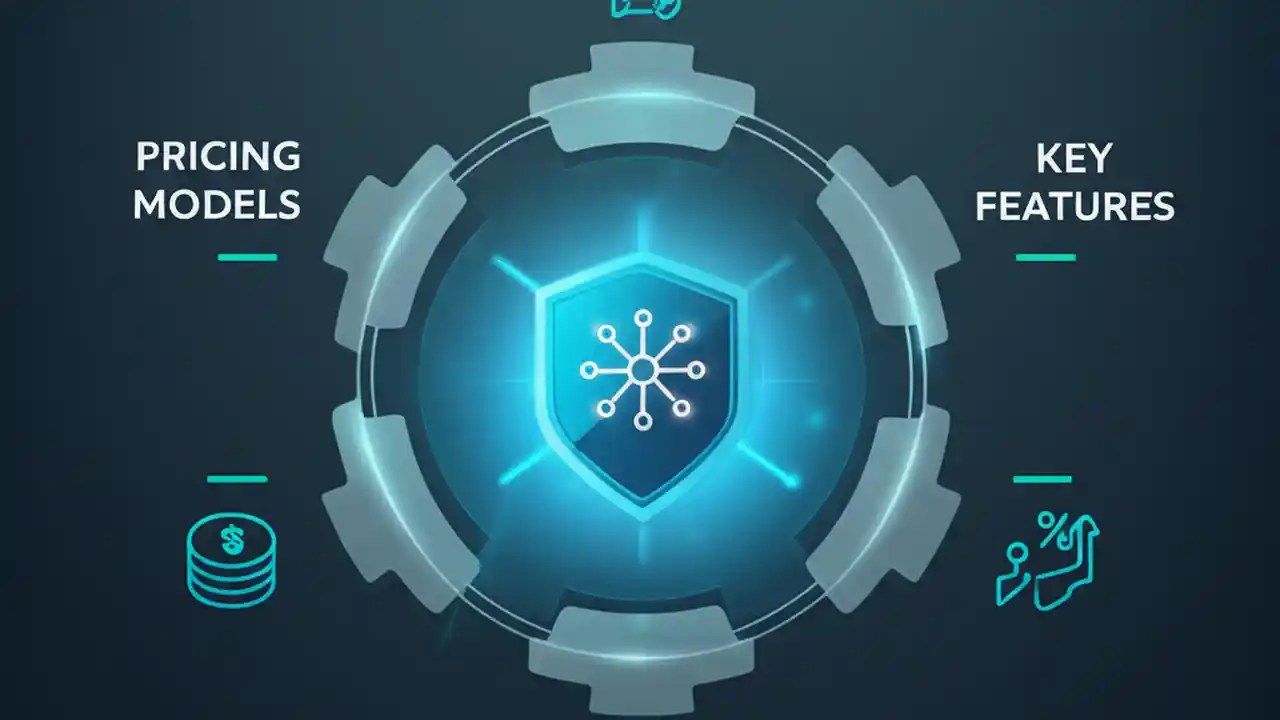 PRICING MODELS

KEY FEATURES