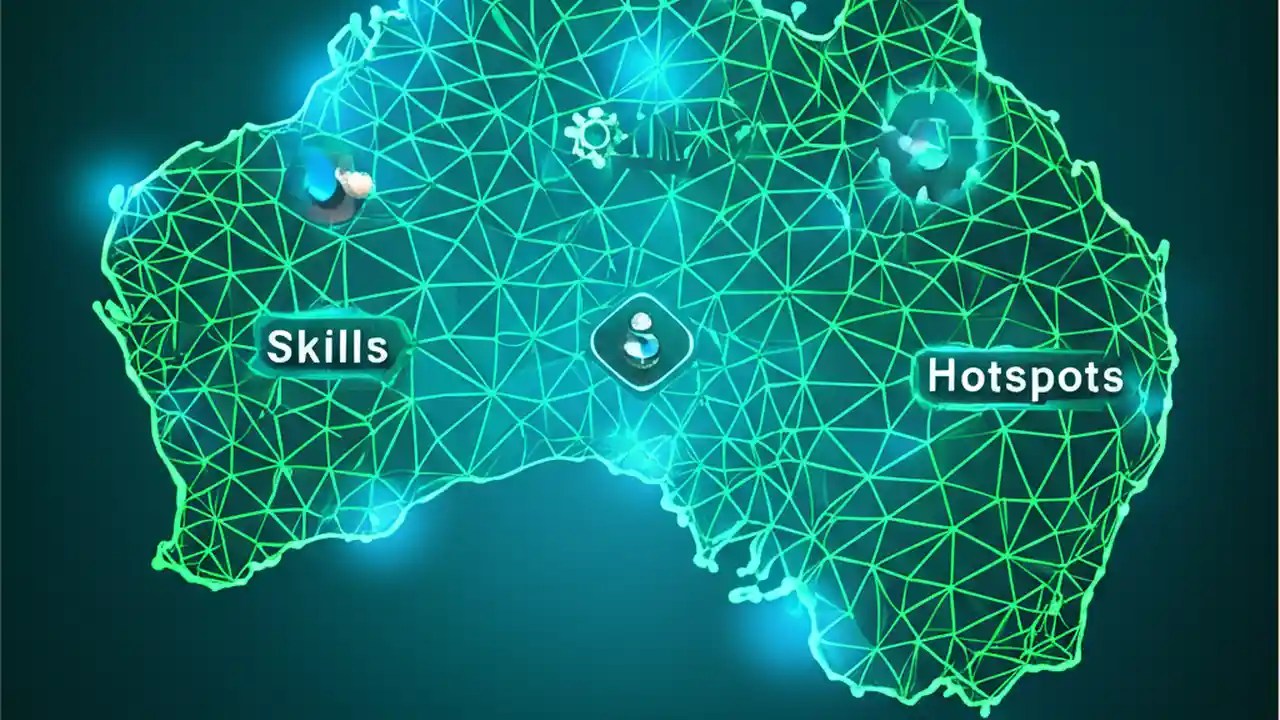 Skills

Hotspots