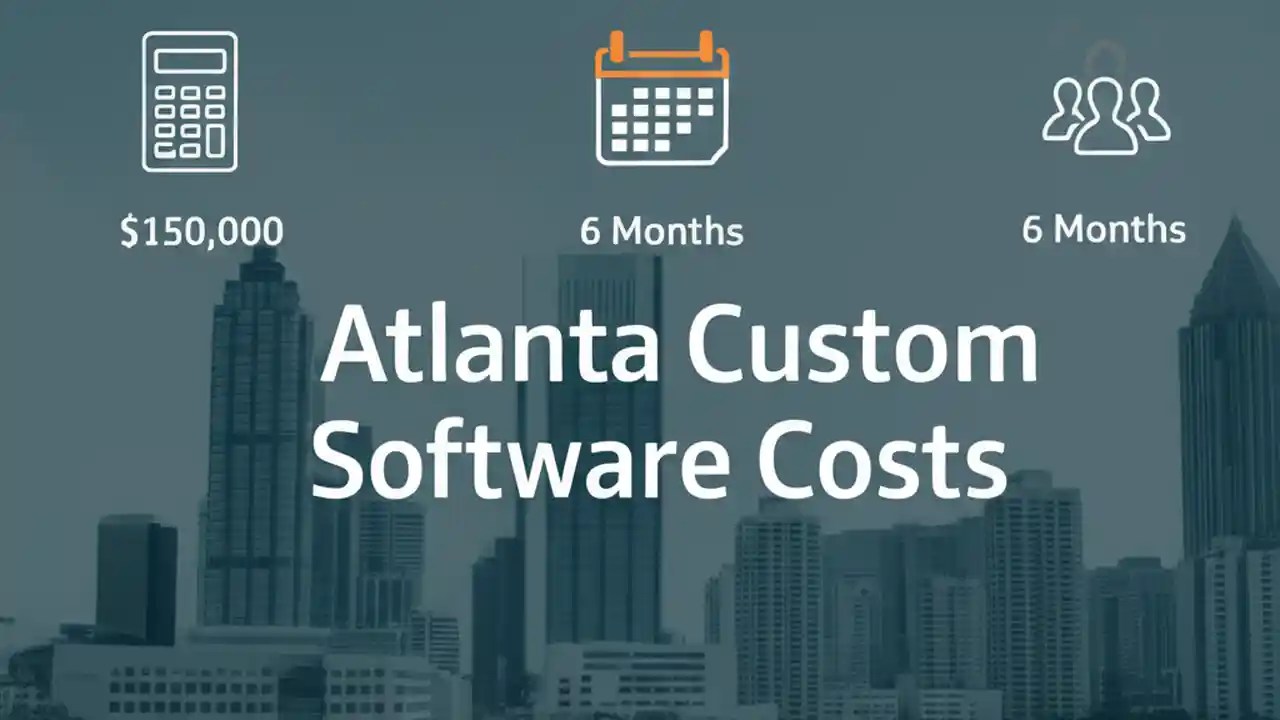 $150,000

6 Months

6 Months

Atlanta Custom Software Costs