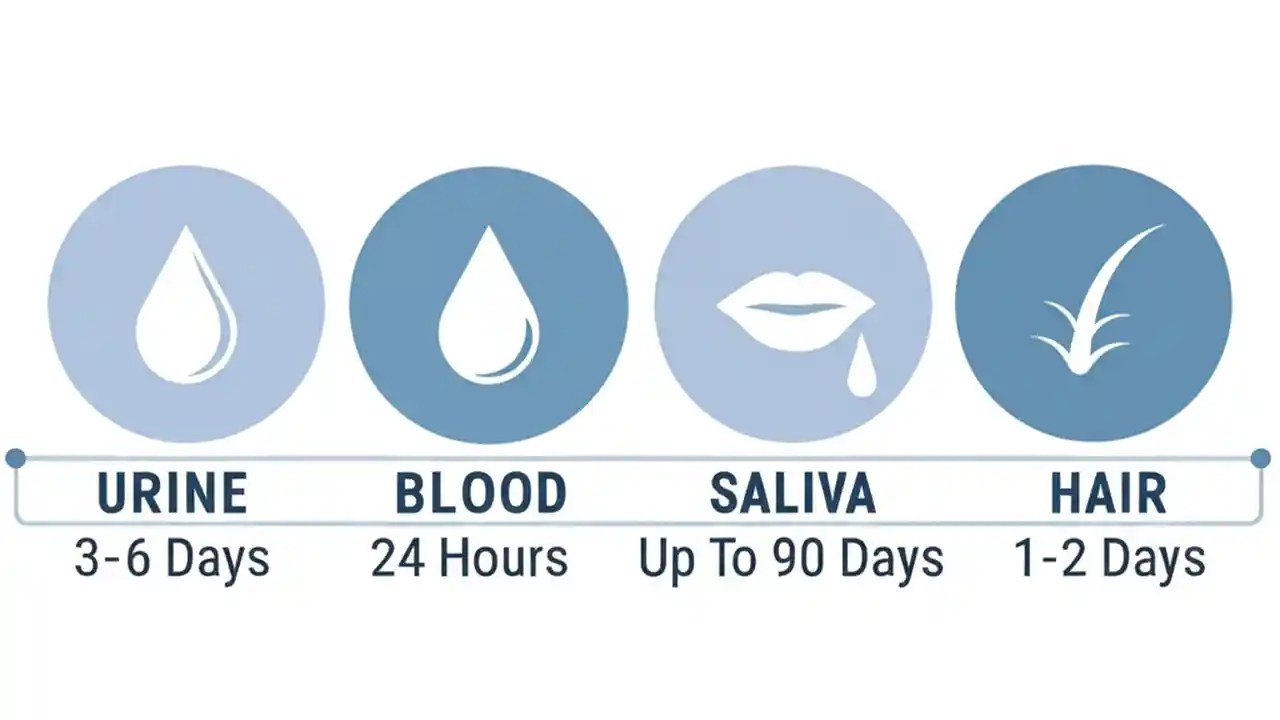 URINE
3-6 Days

BLOOD
24 Hours

SALIVA
Up To 90 Days

HAIR
1-2 Days