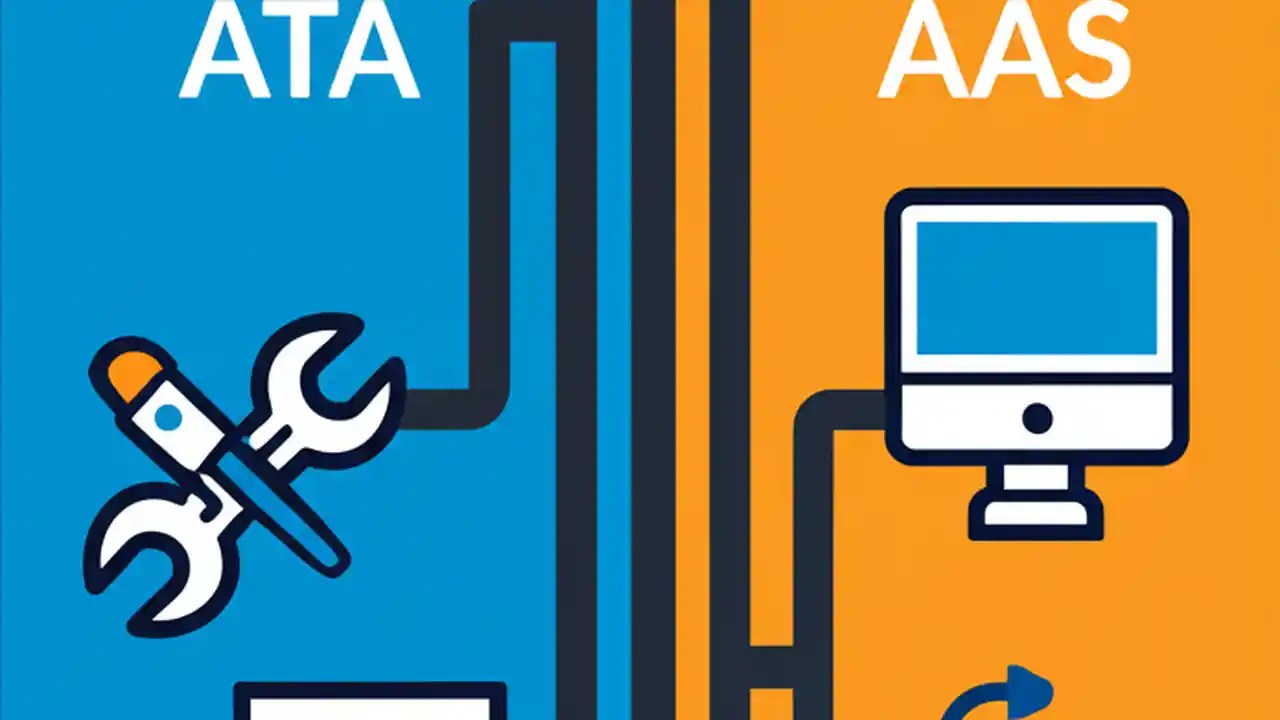 ATA

AAS