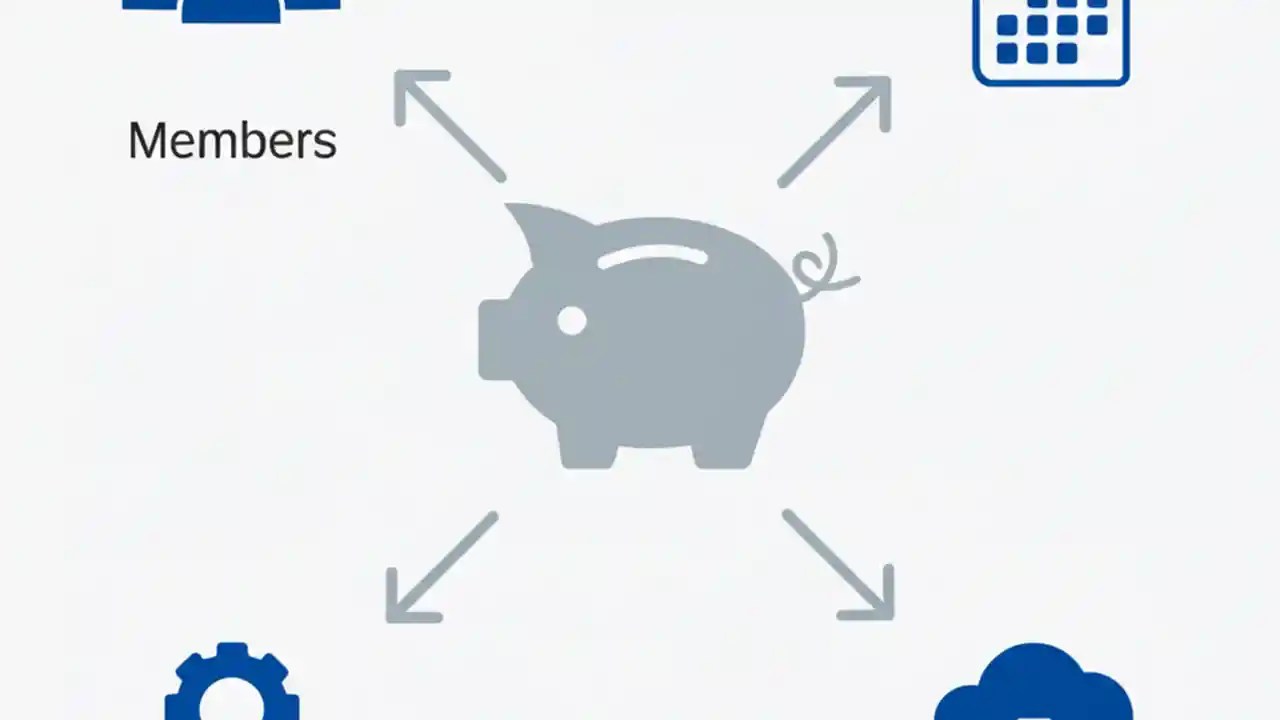 Members